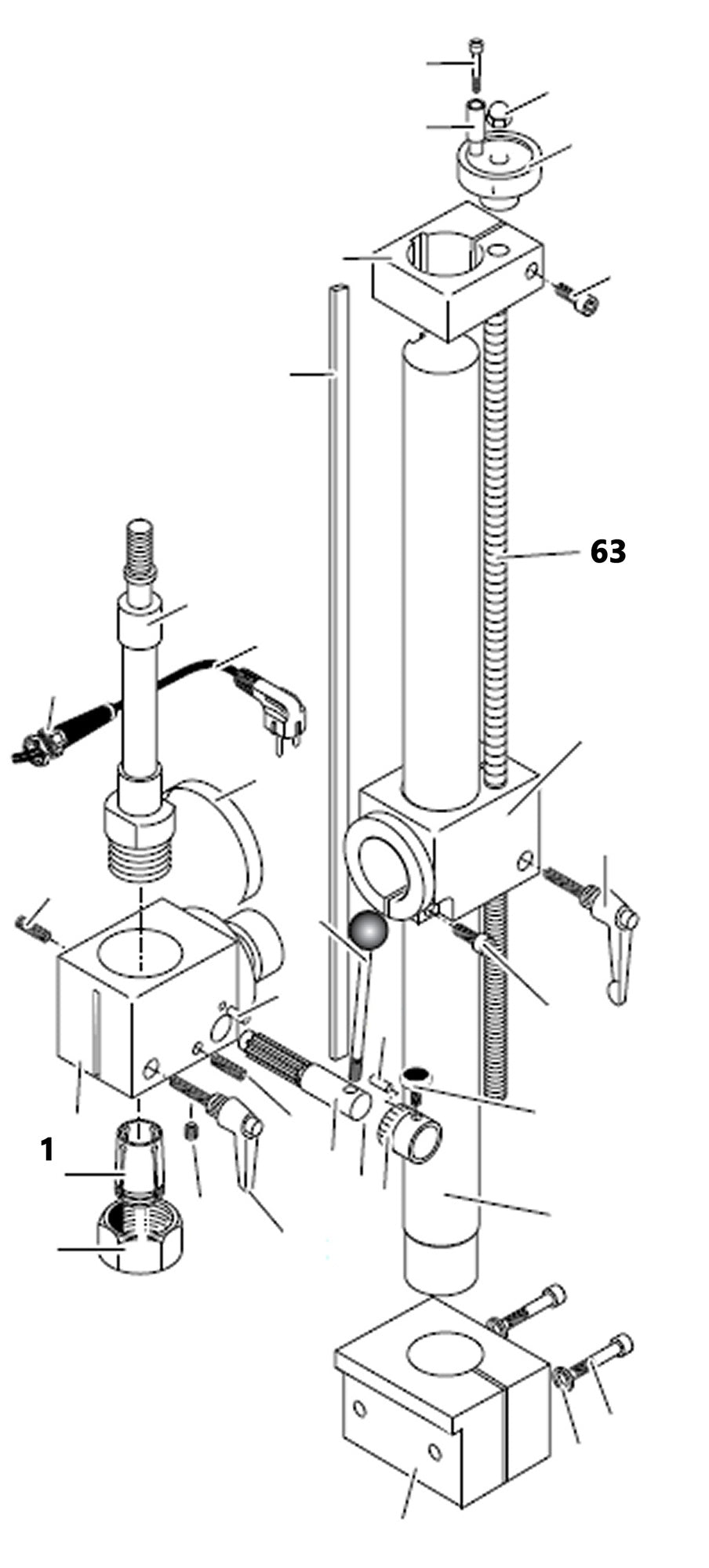 63

1