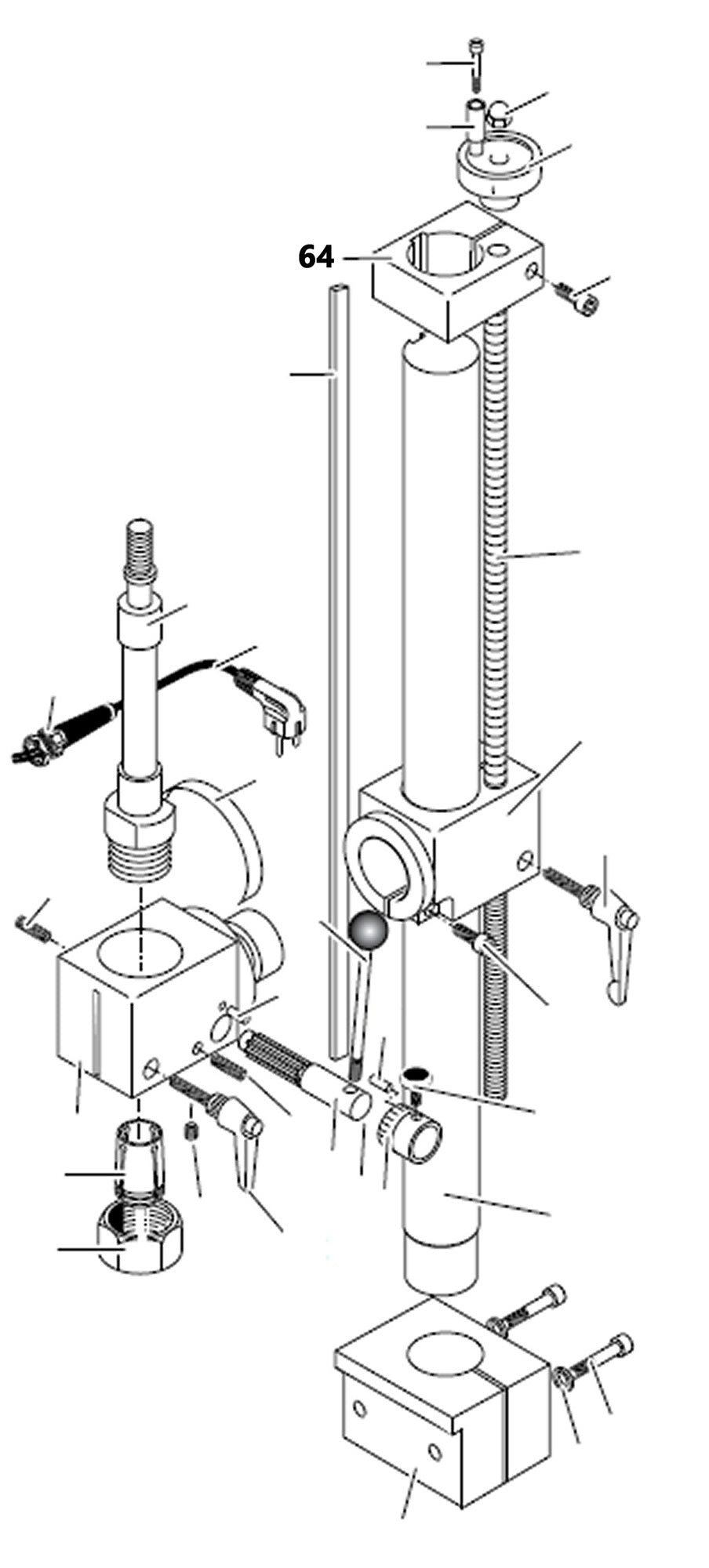 64