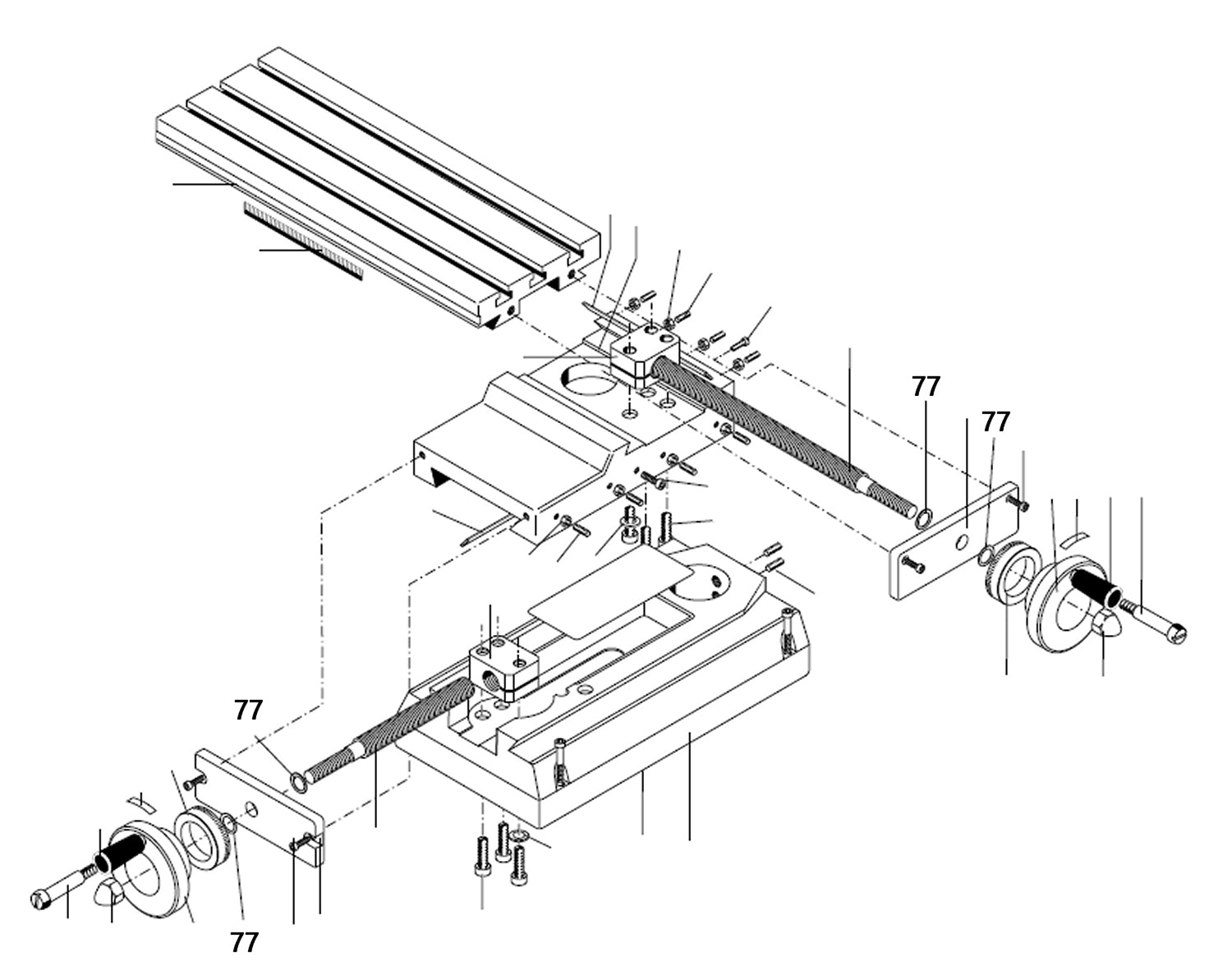 77
77
77
77