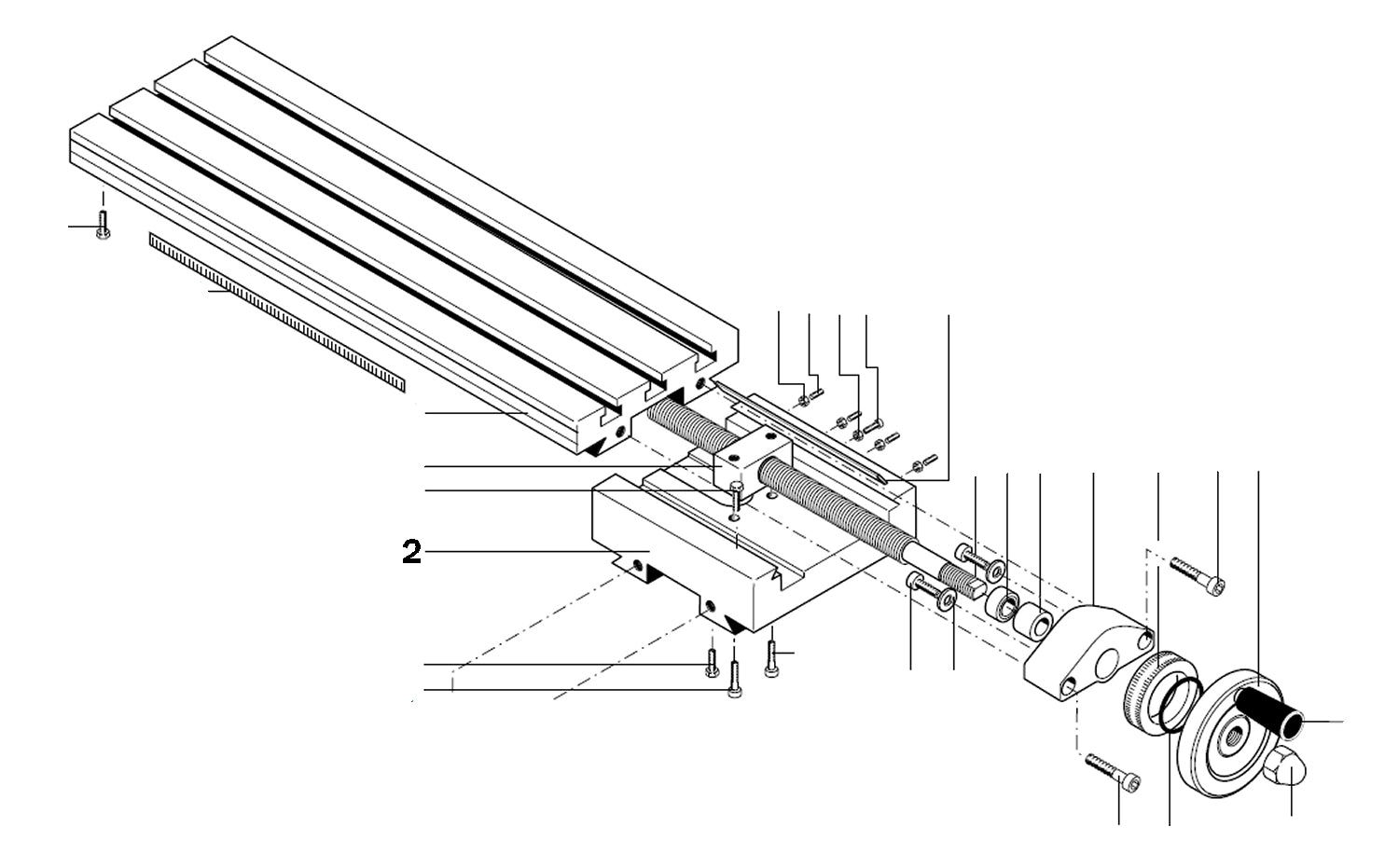 2