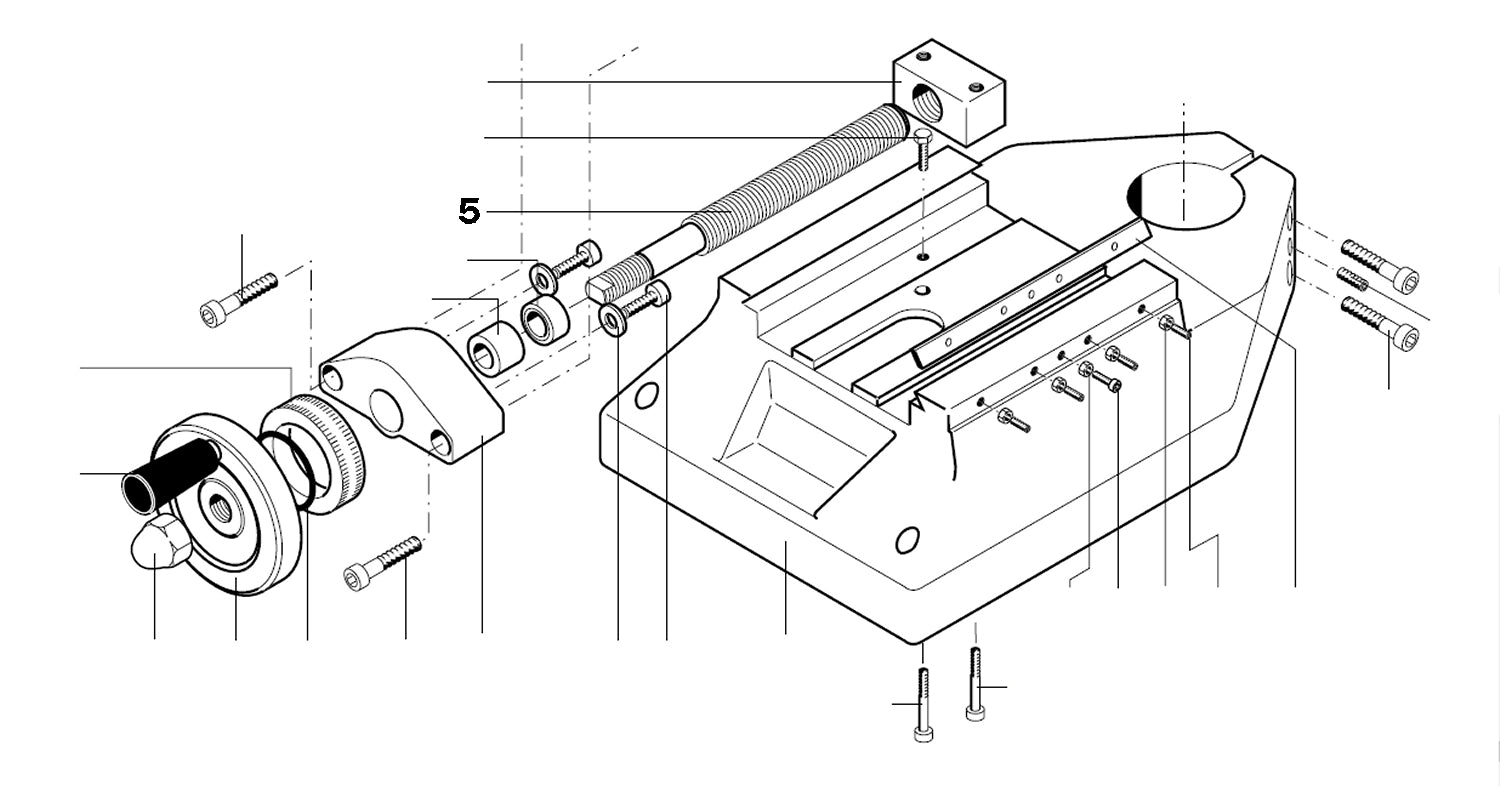 5