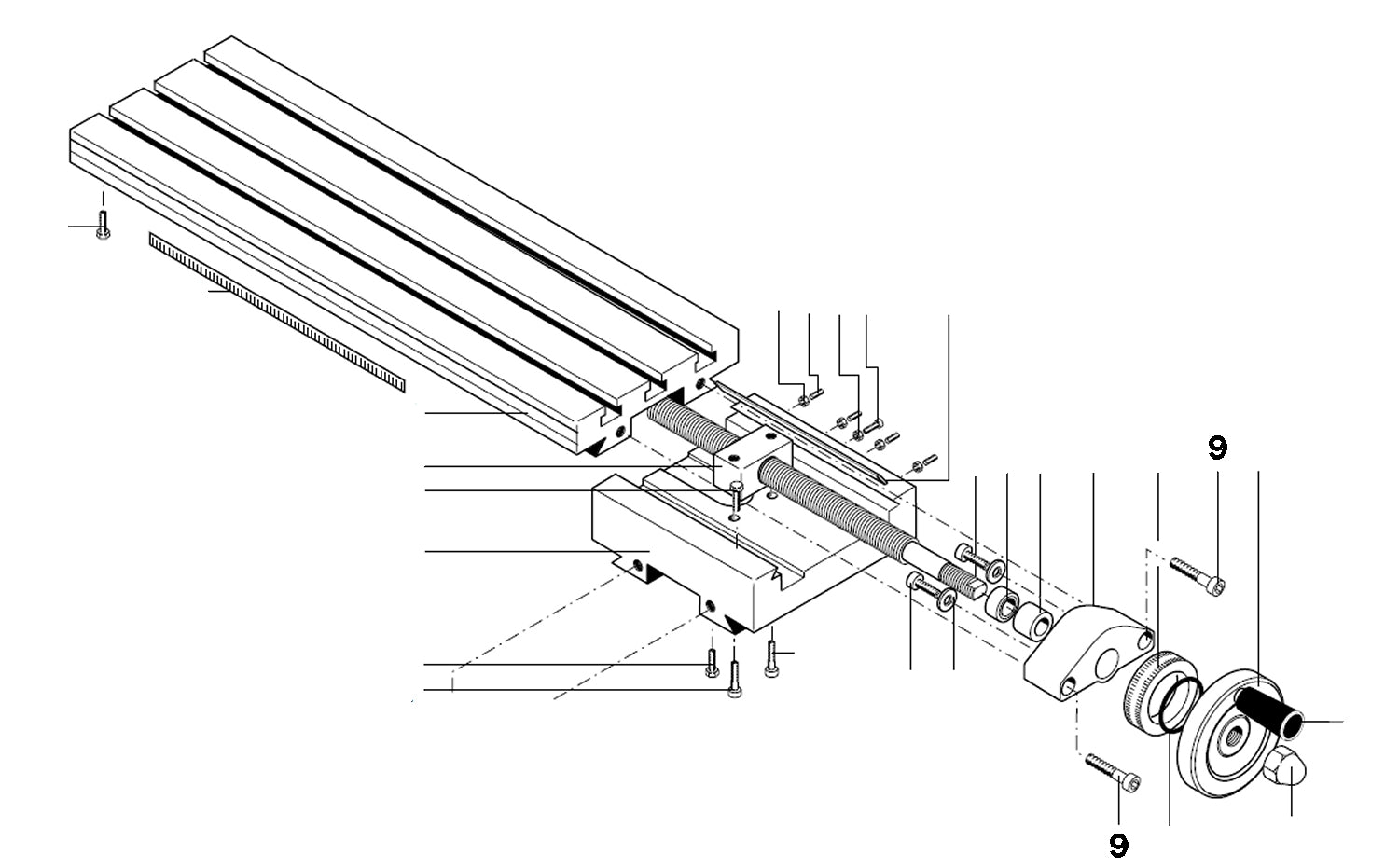 9

9