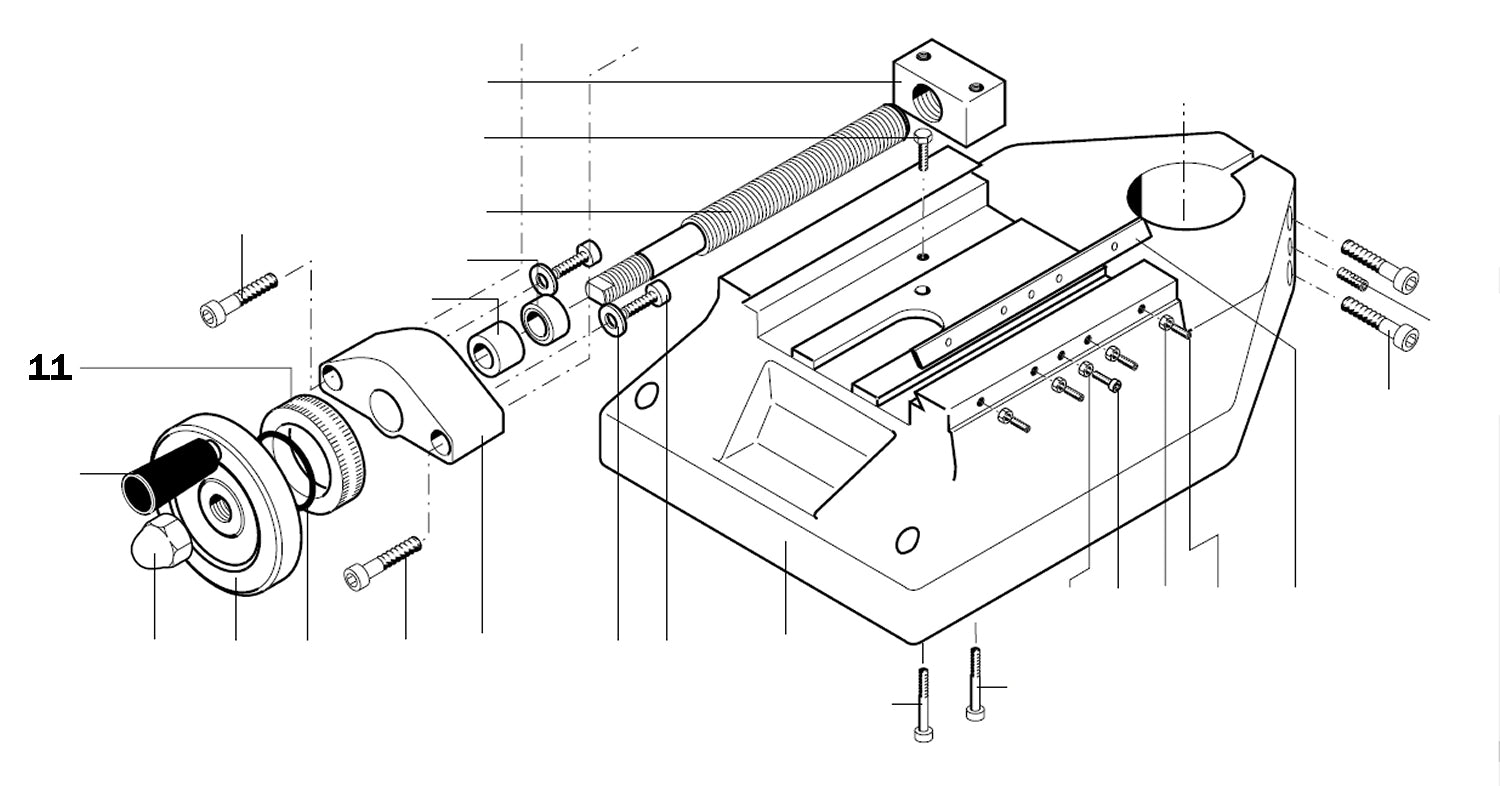 11