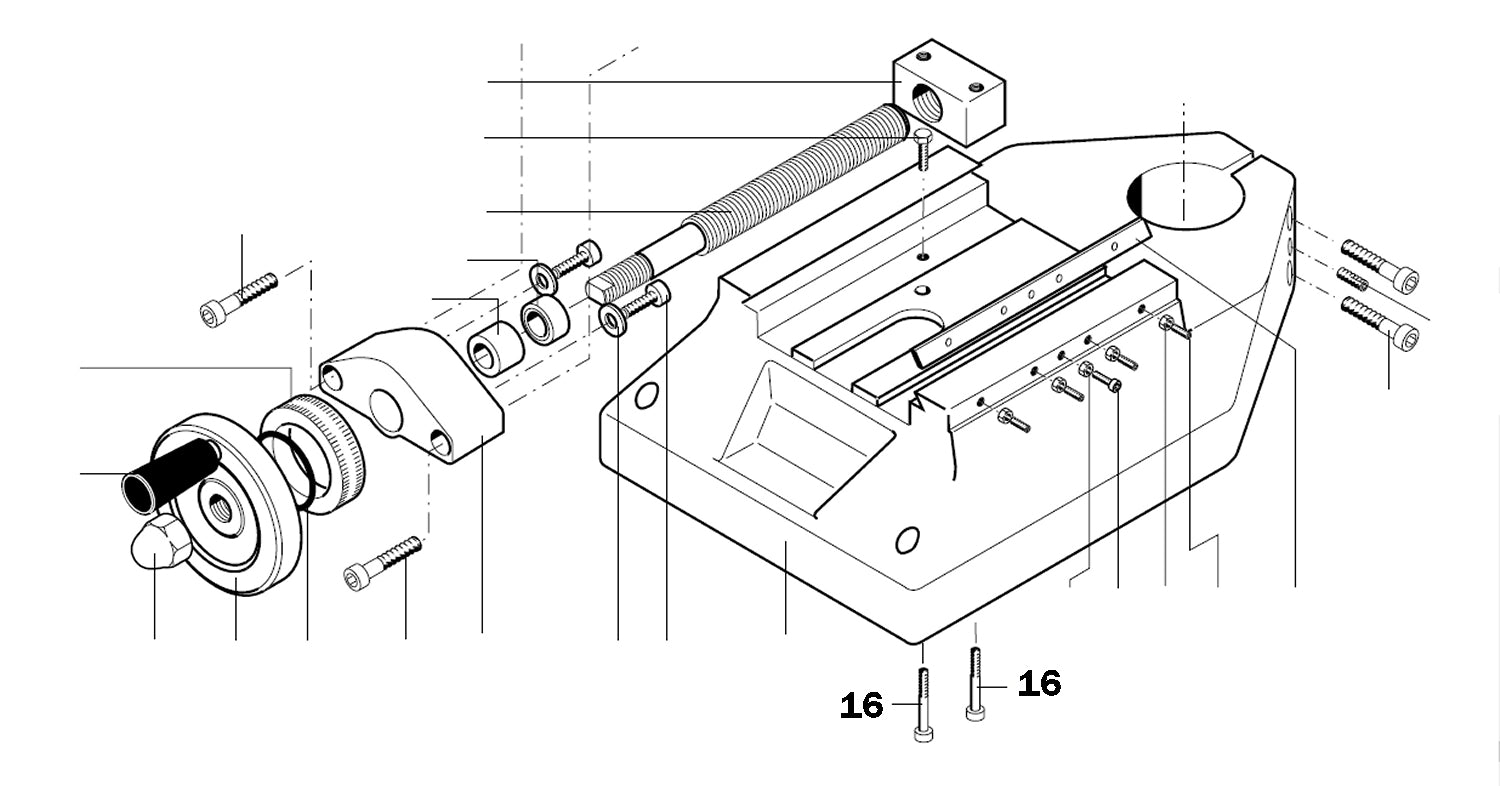 16

16