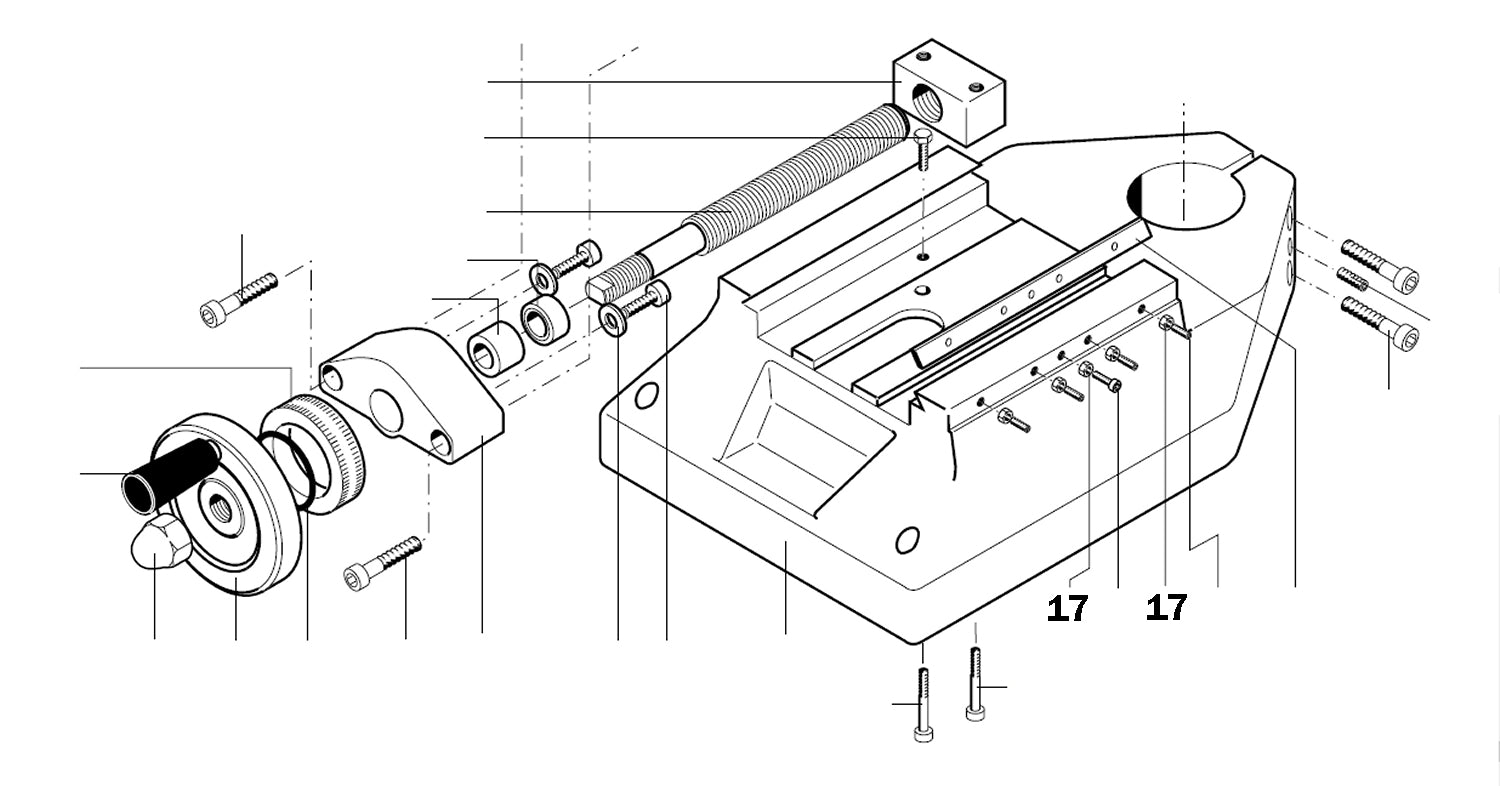 17 17