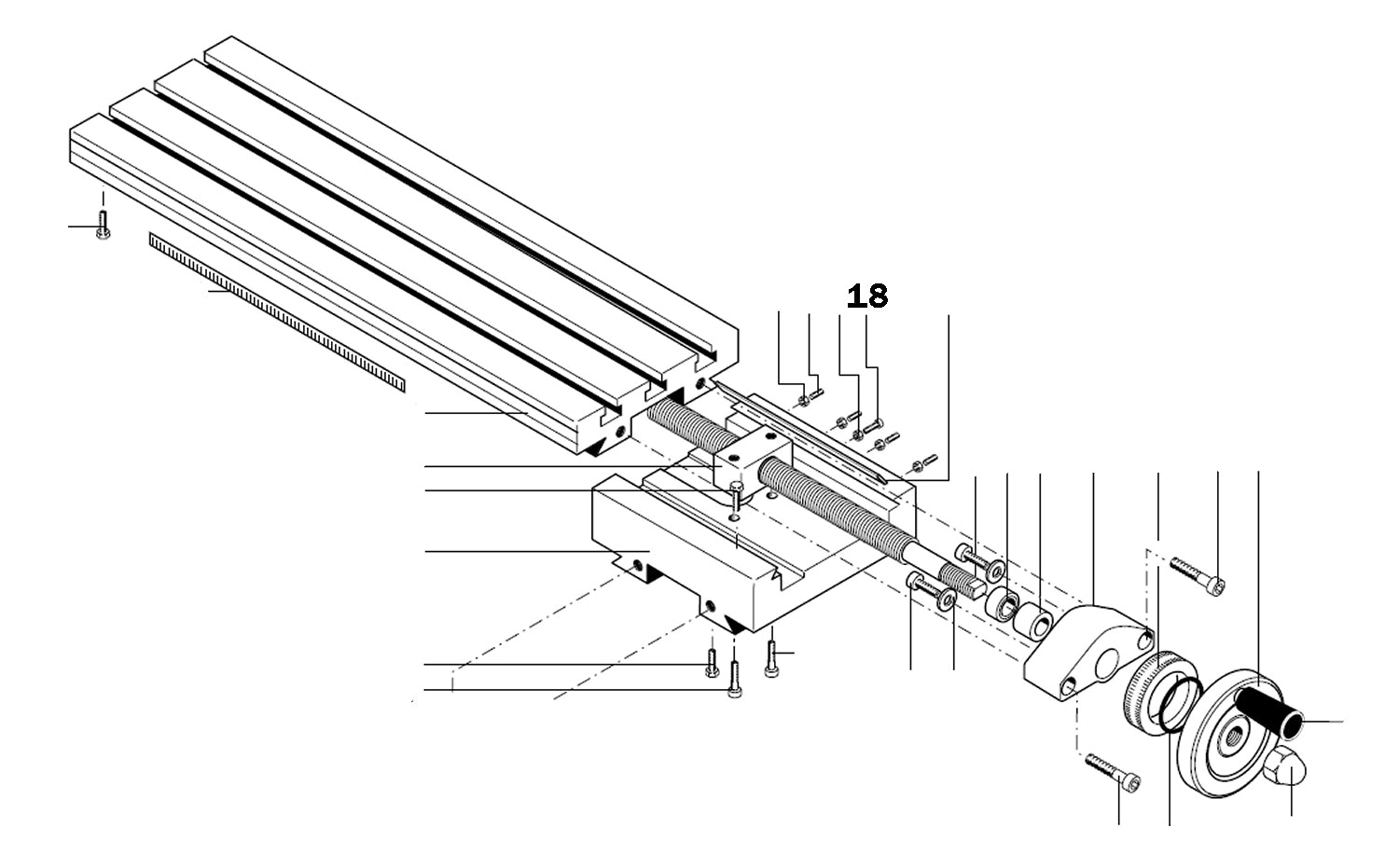 18