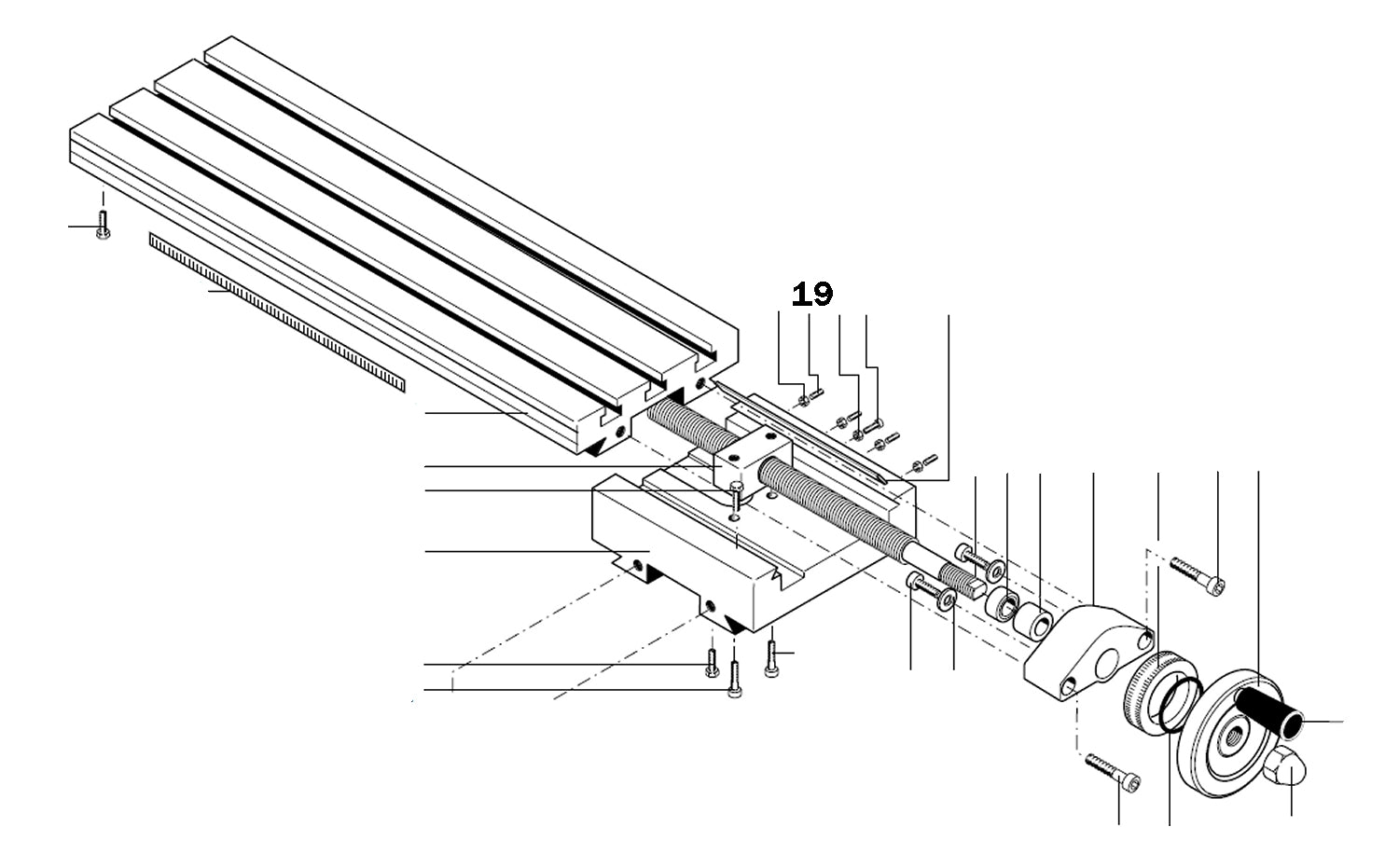 19