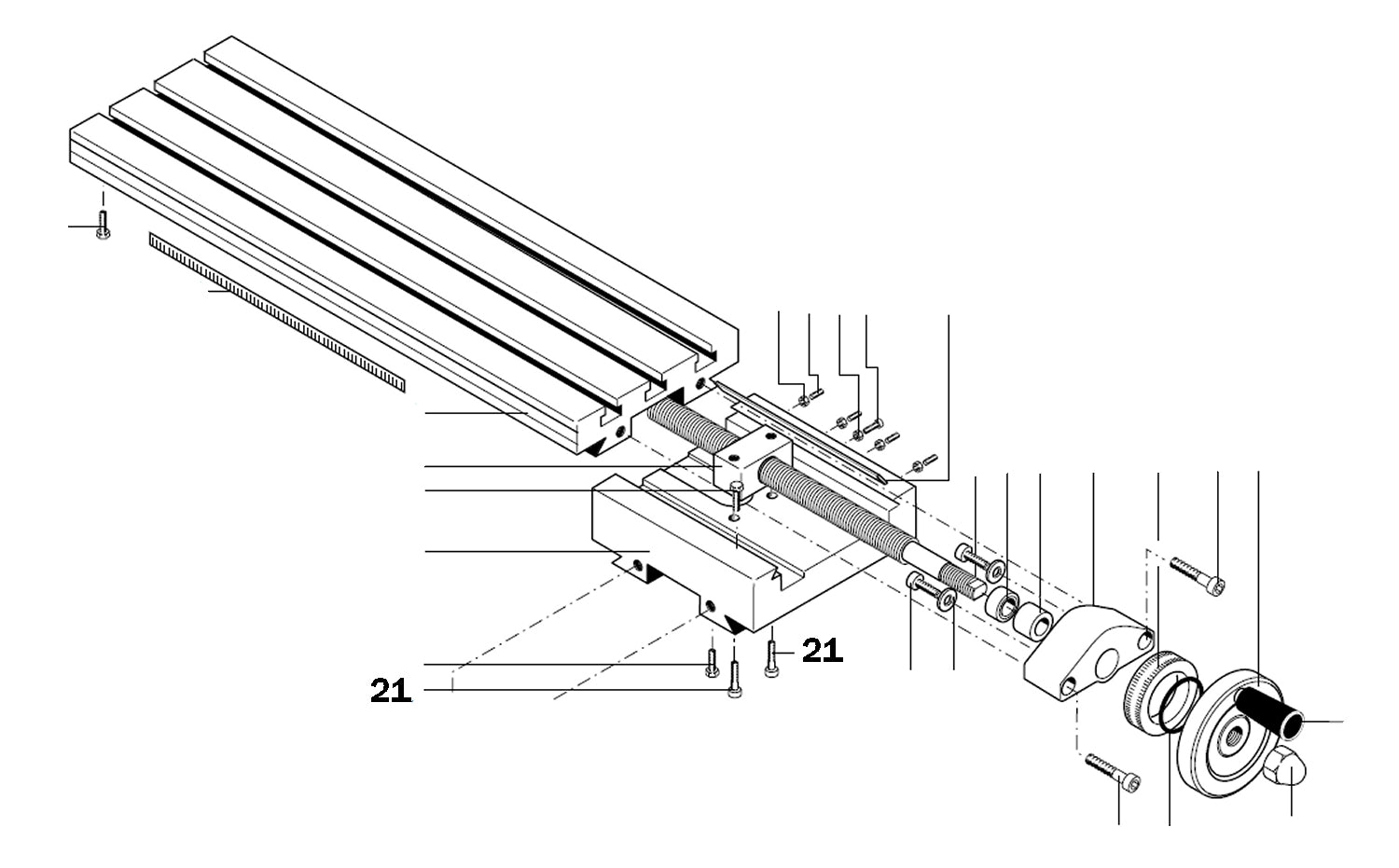 21

21