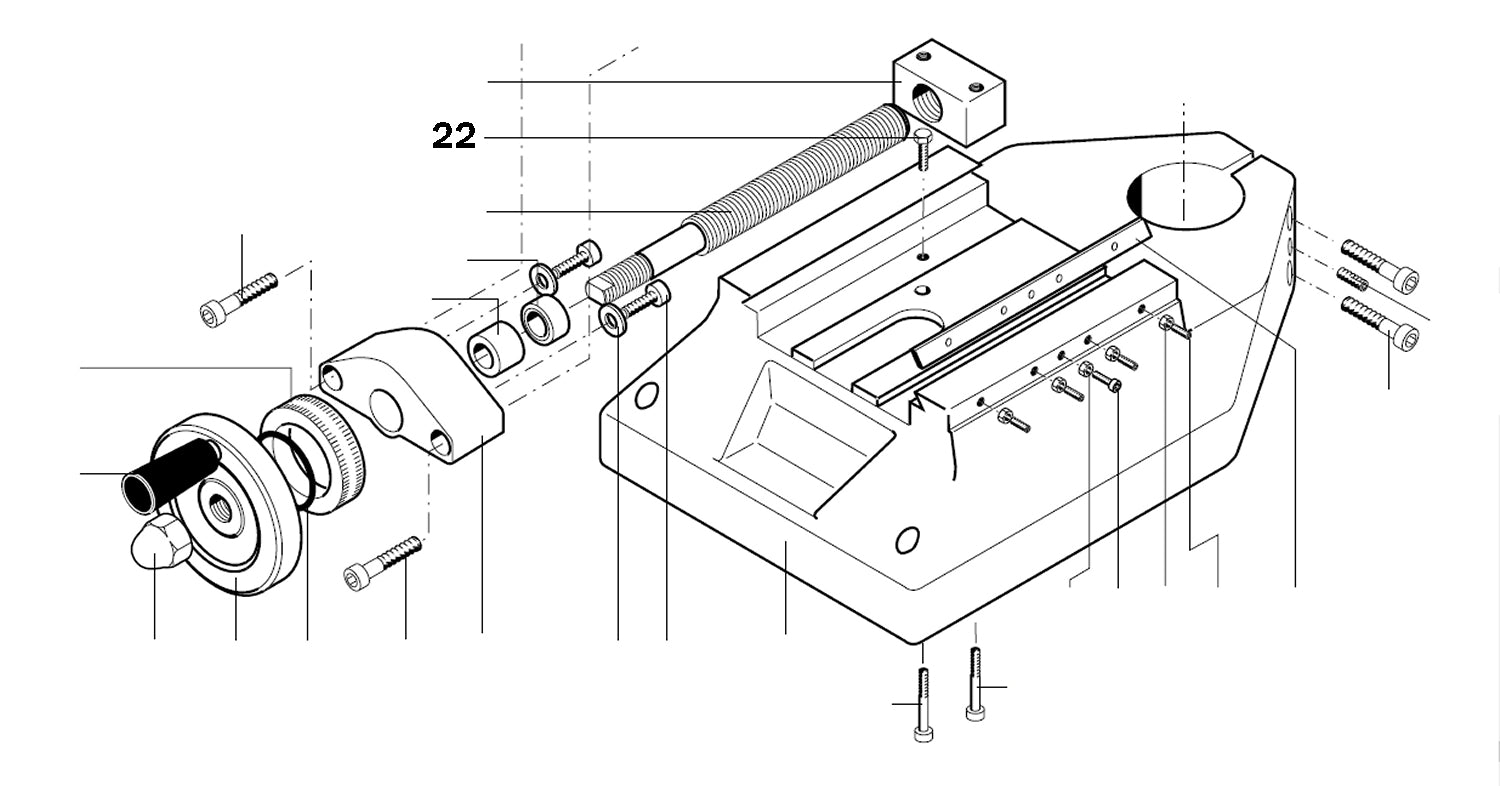 22