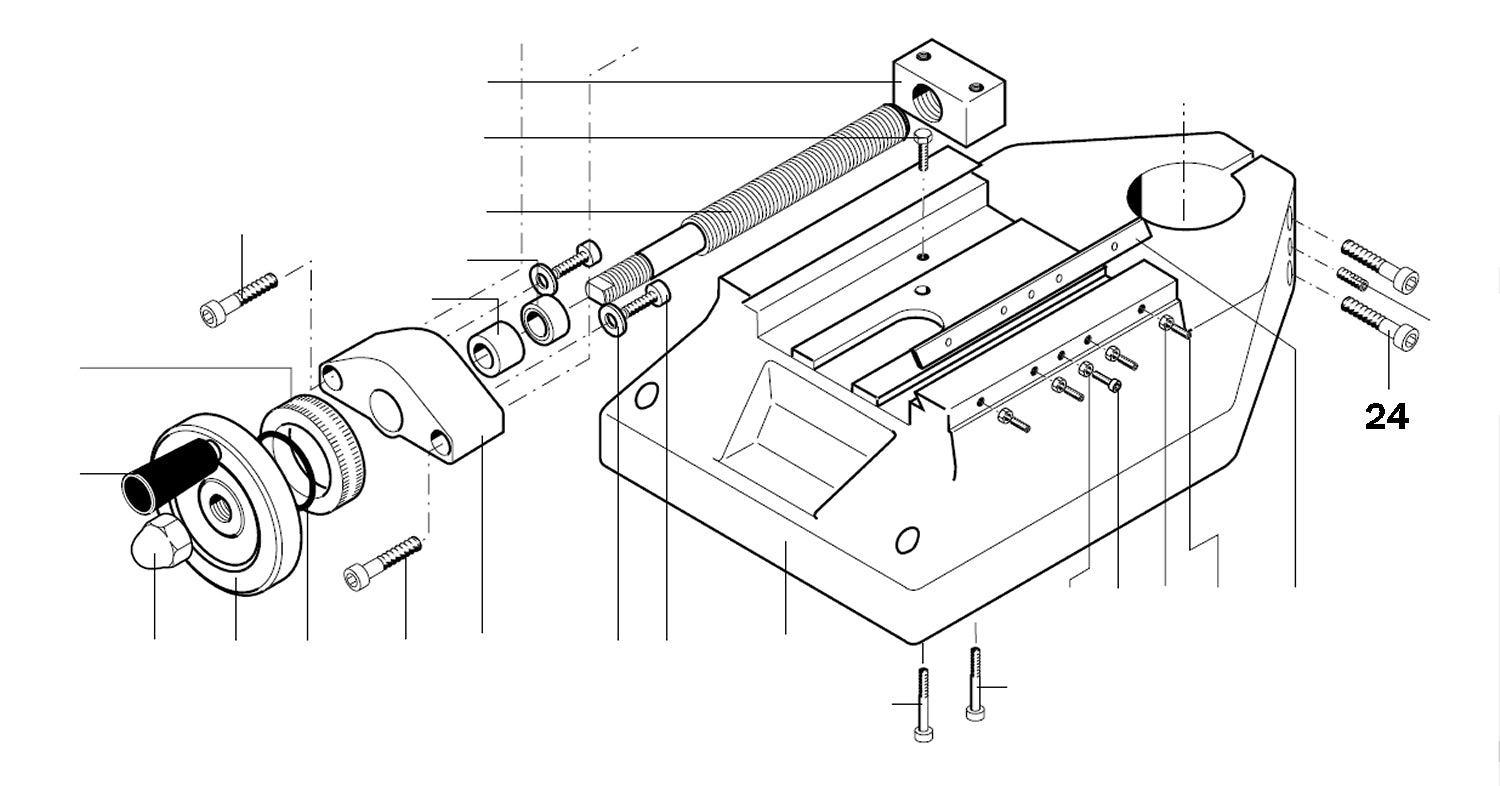 24