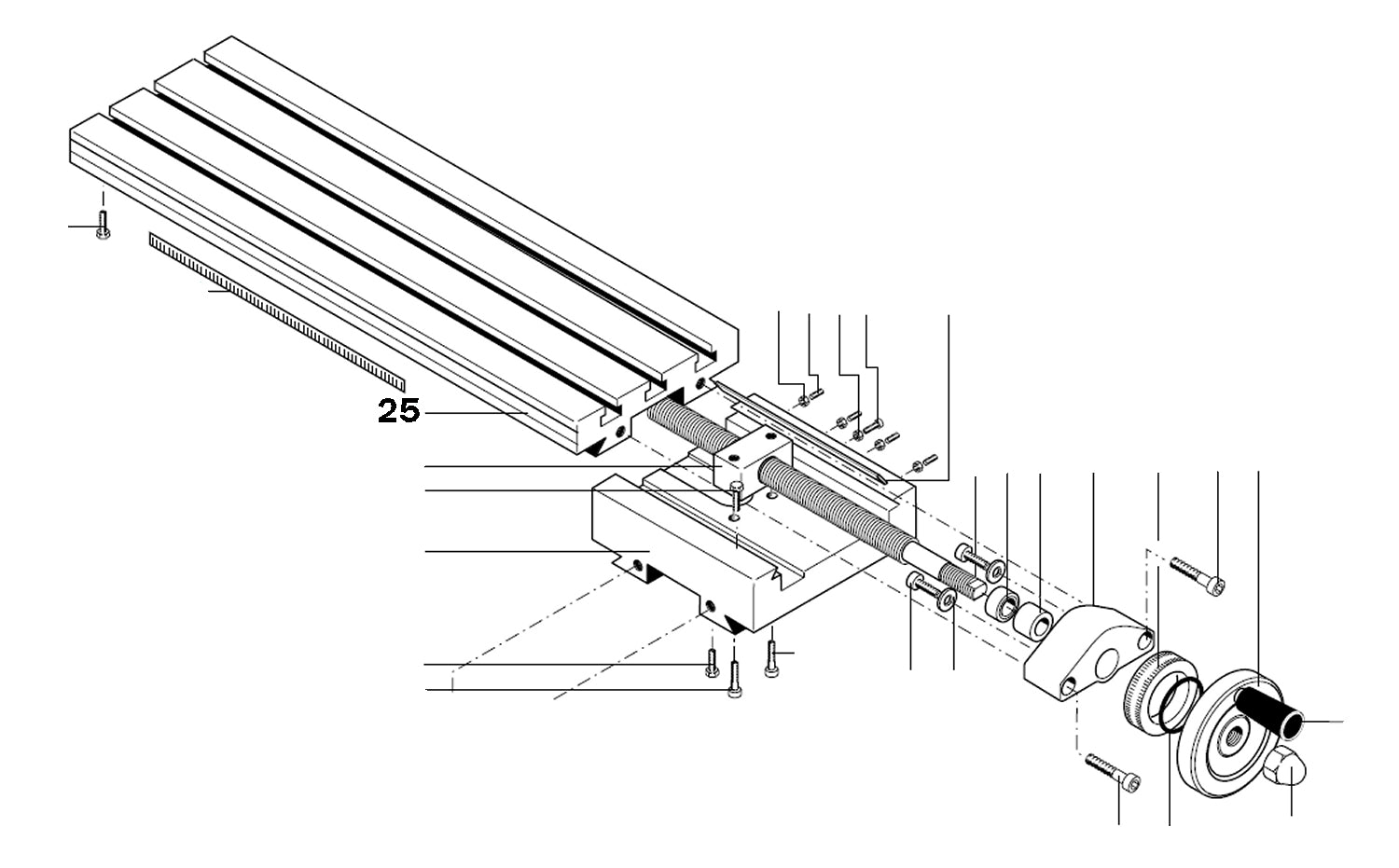 25