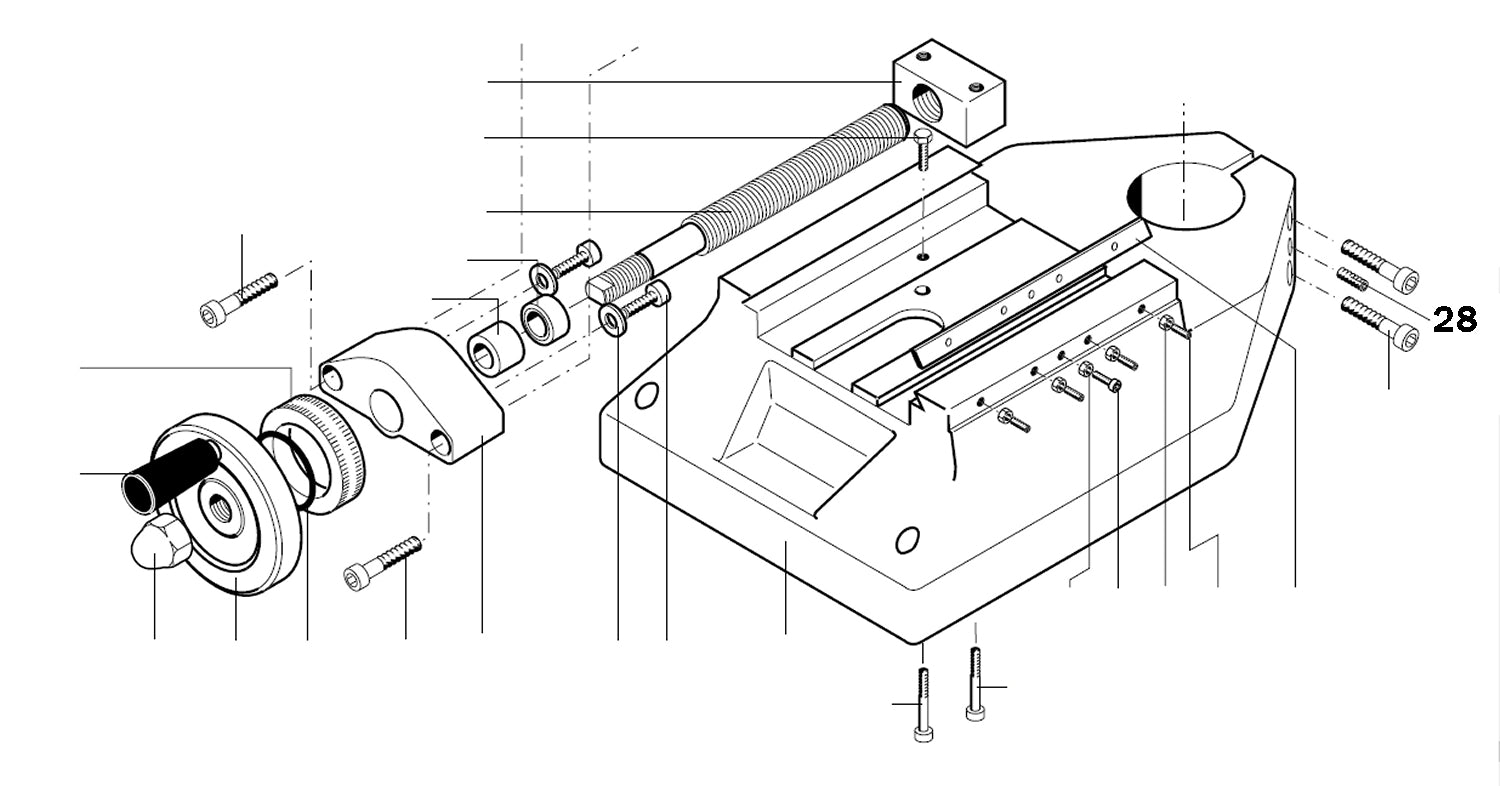 28