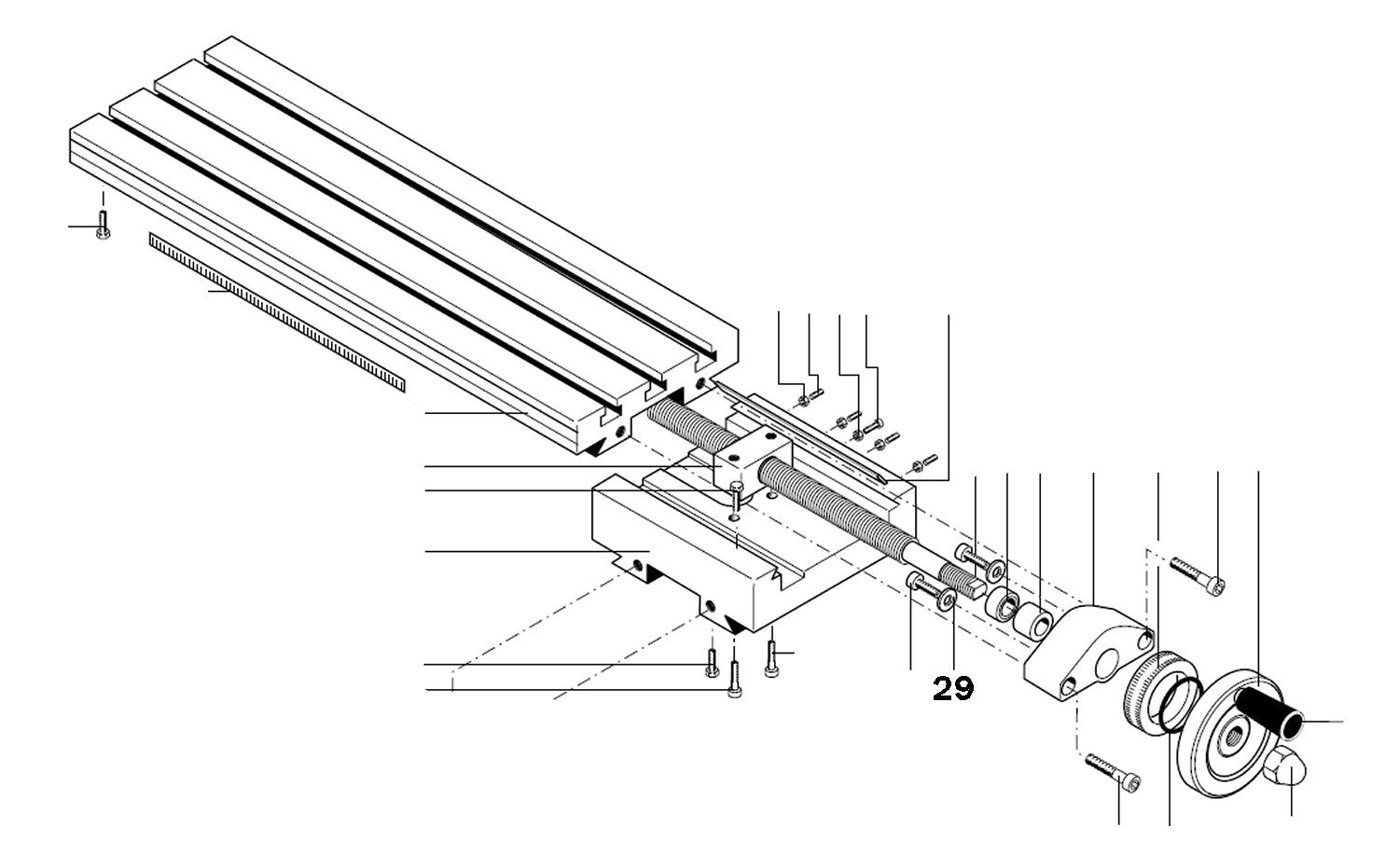 29