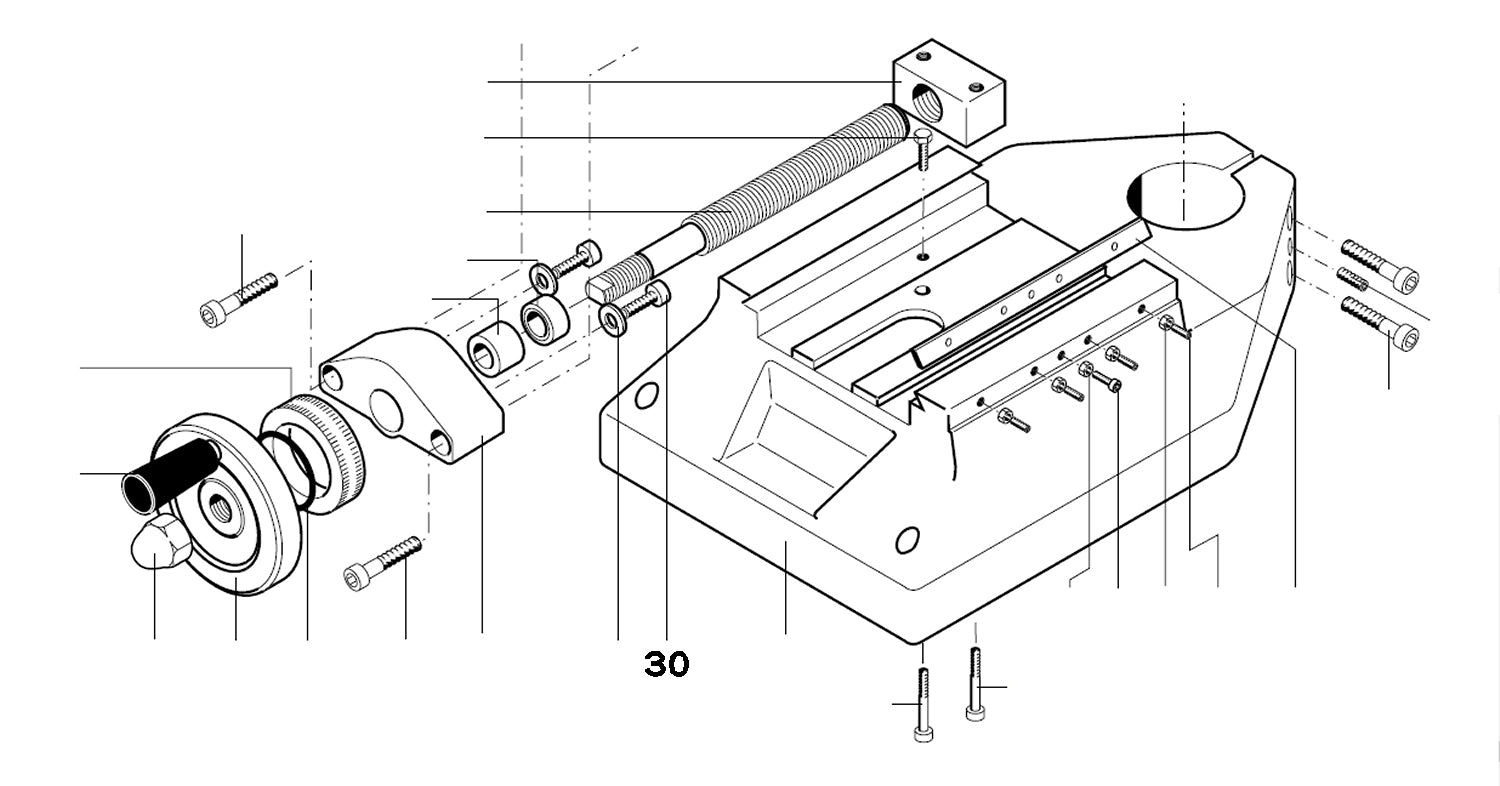 30