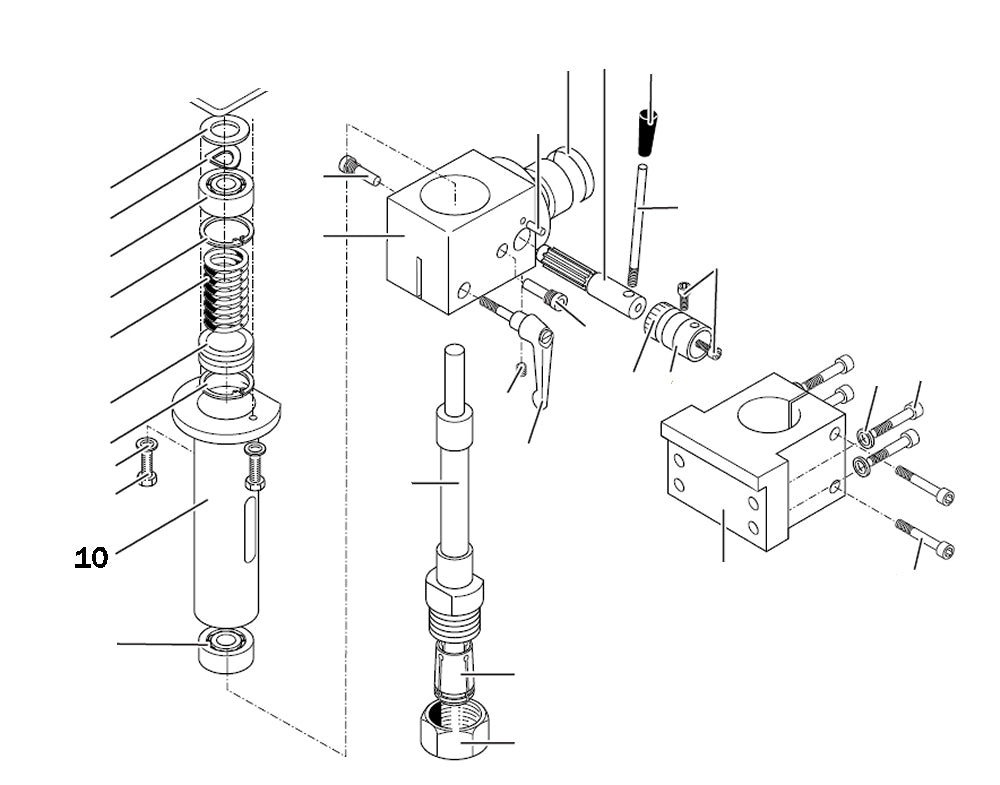 10