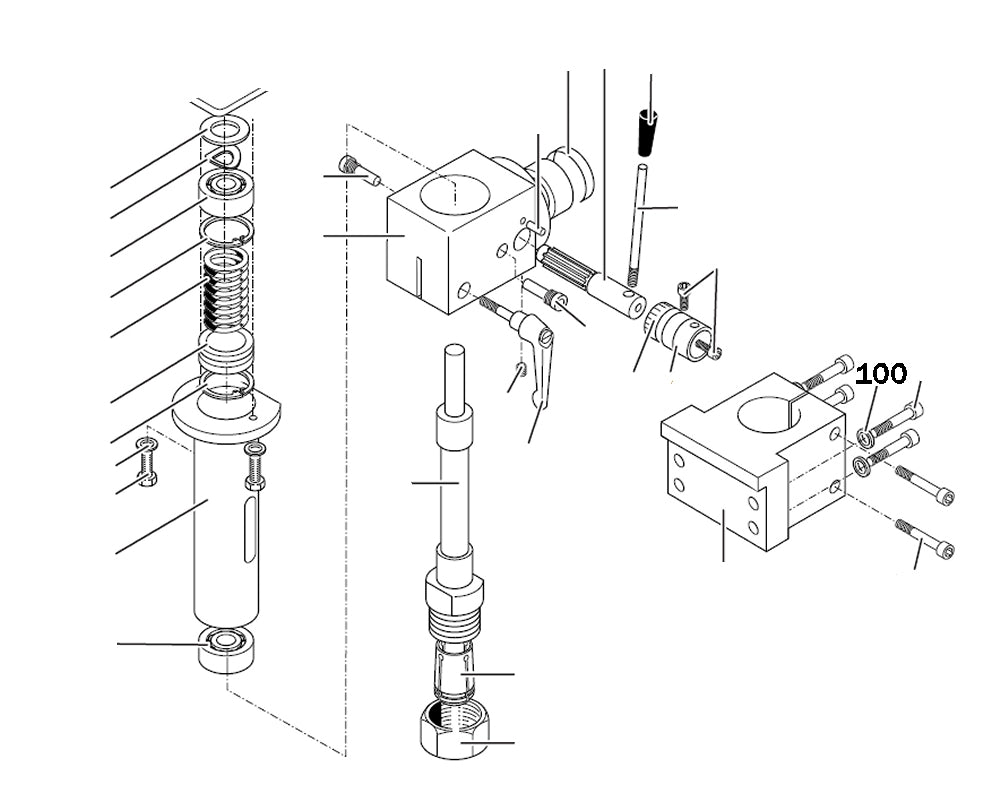 100