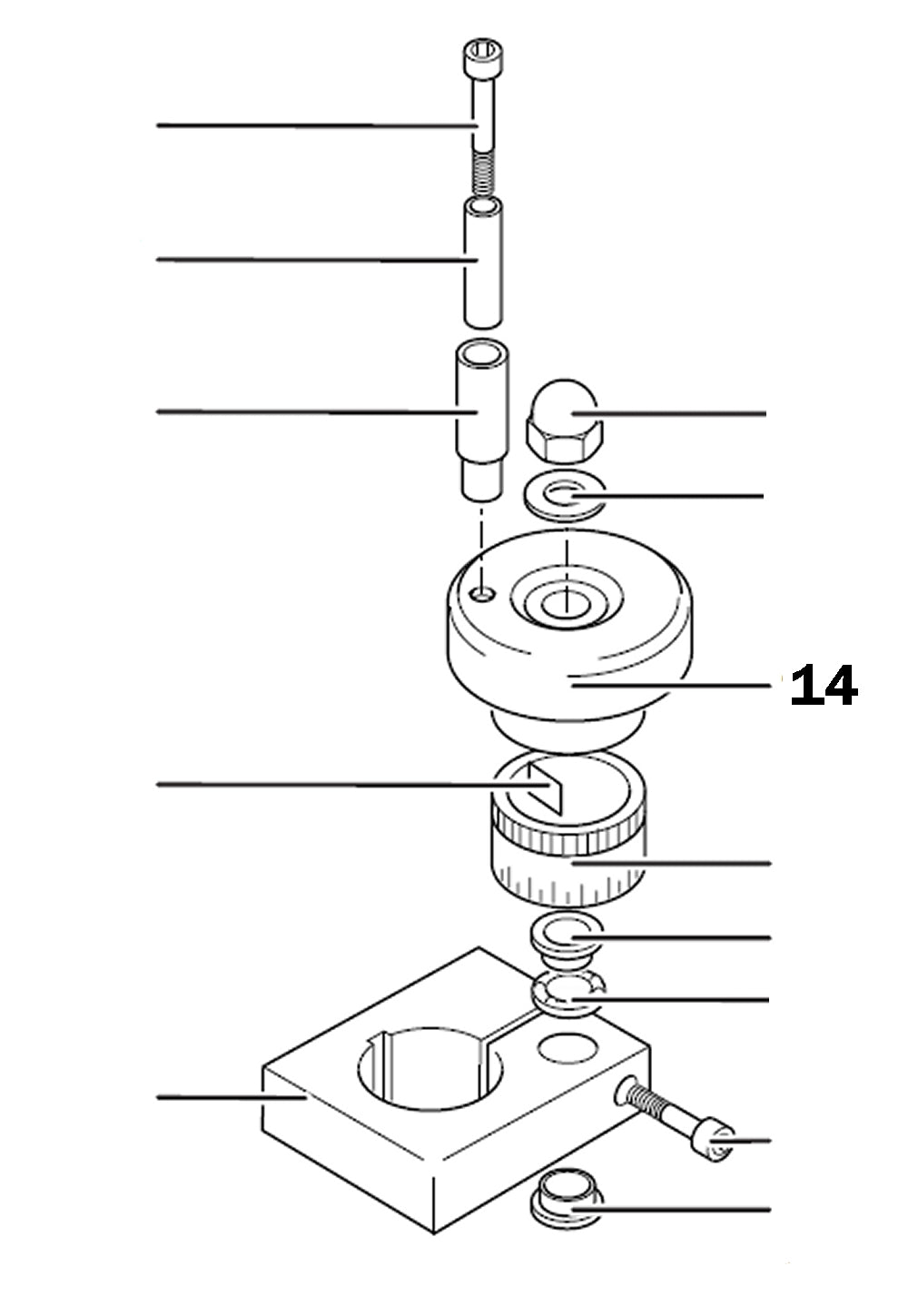 14