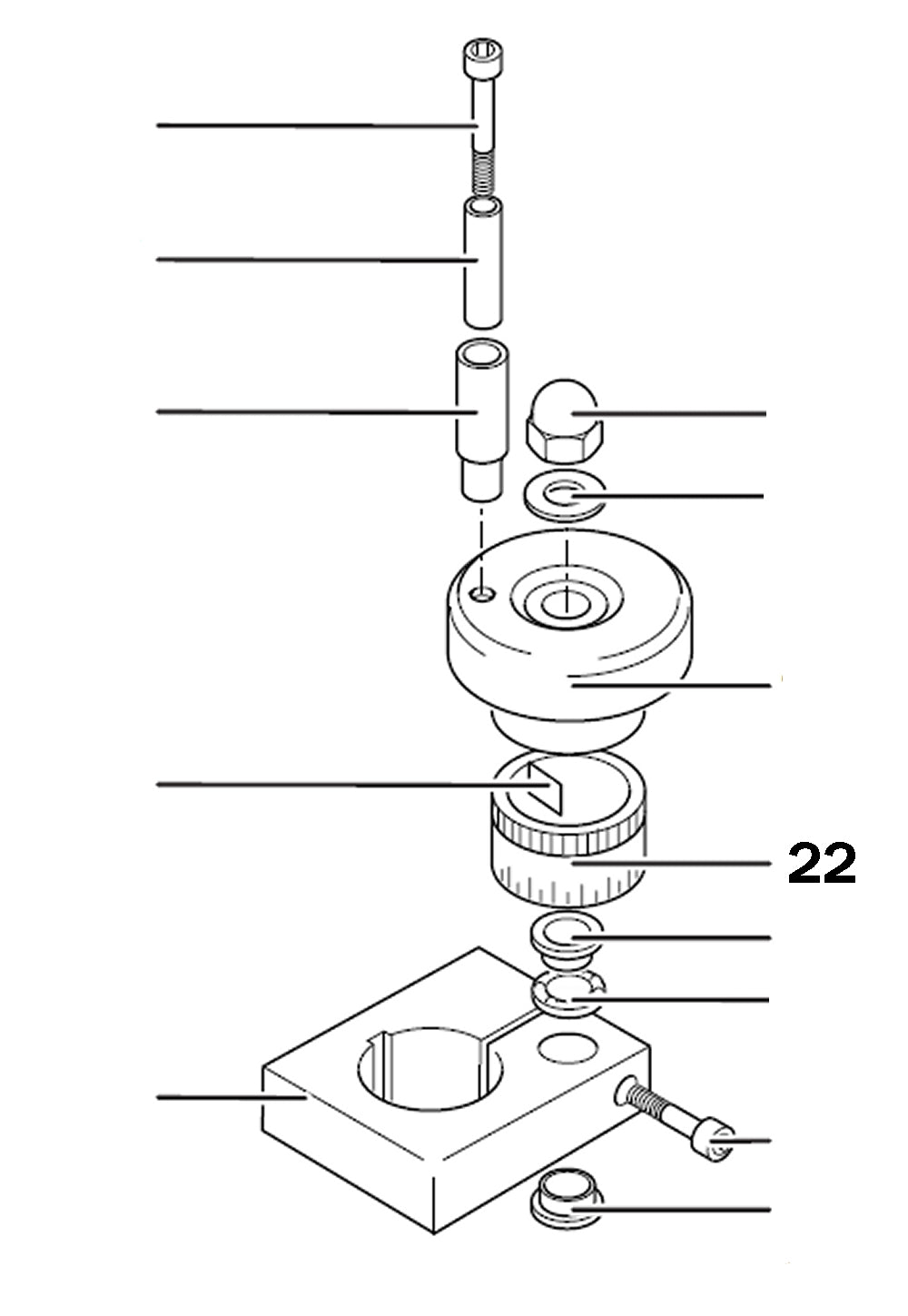 22