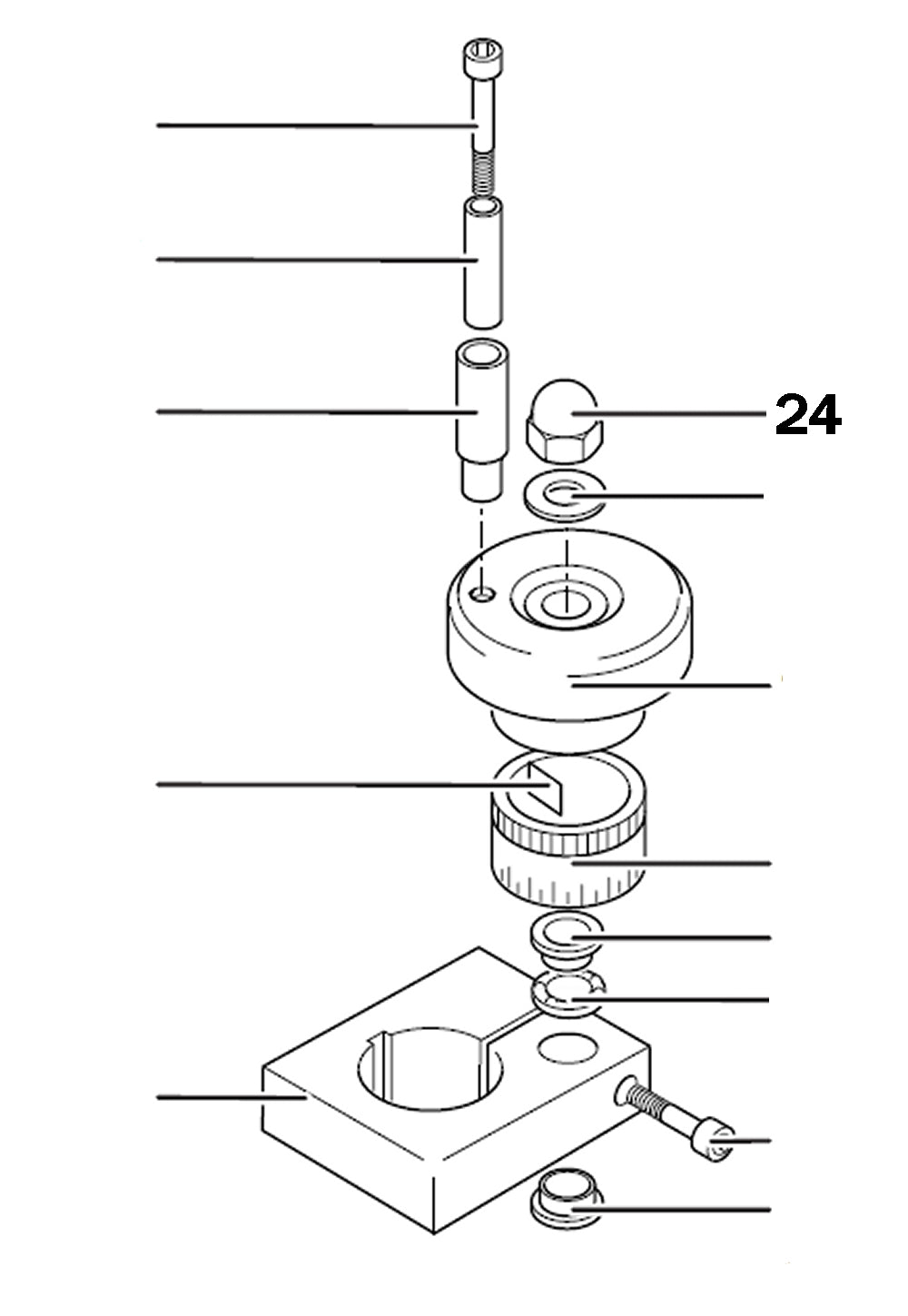 24