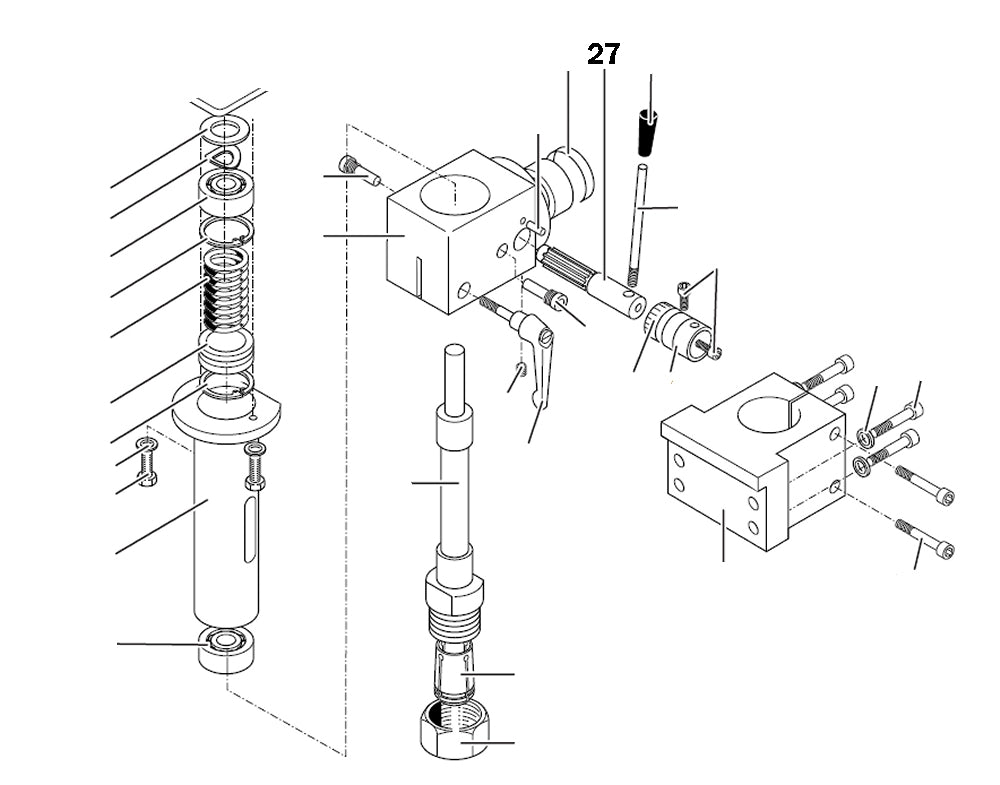 27