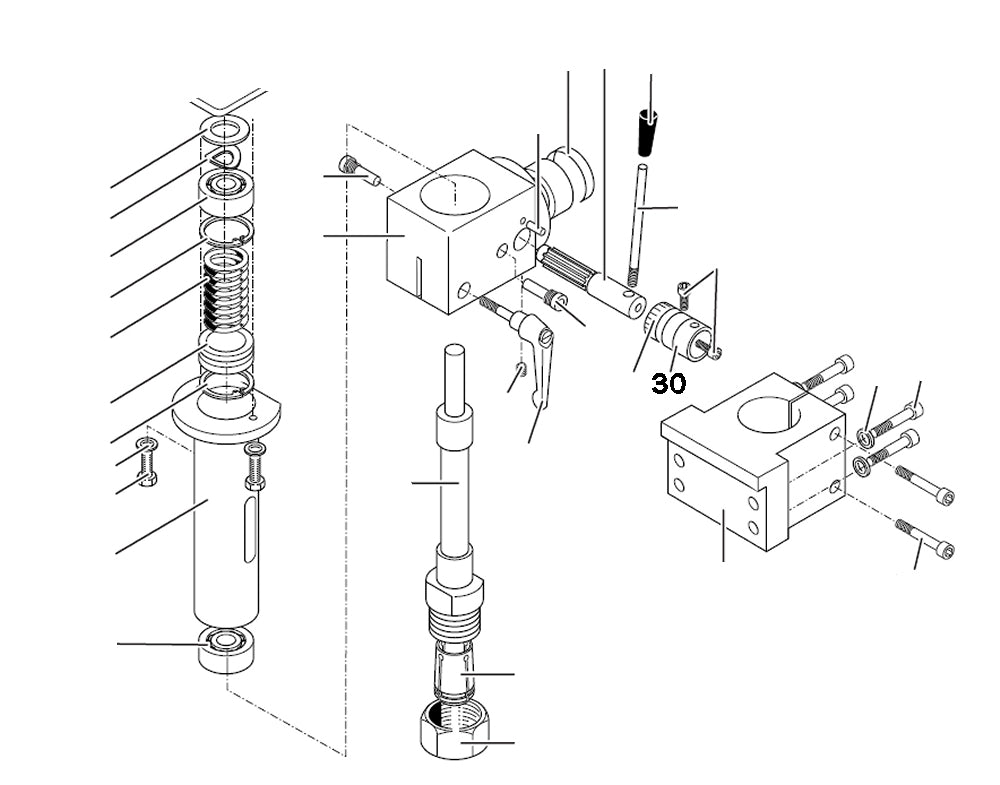 30