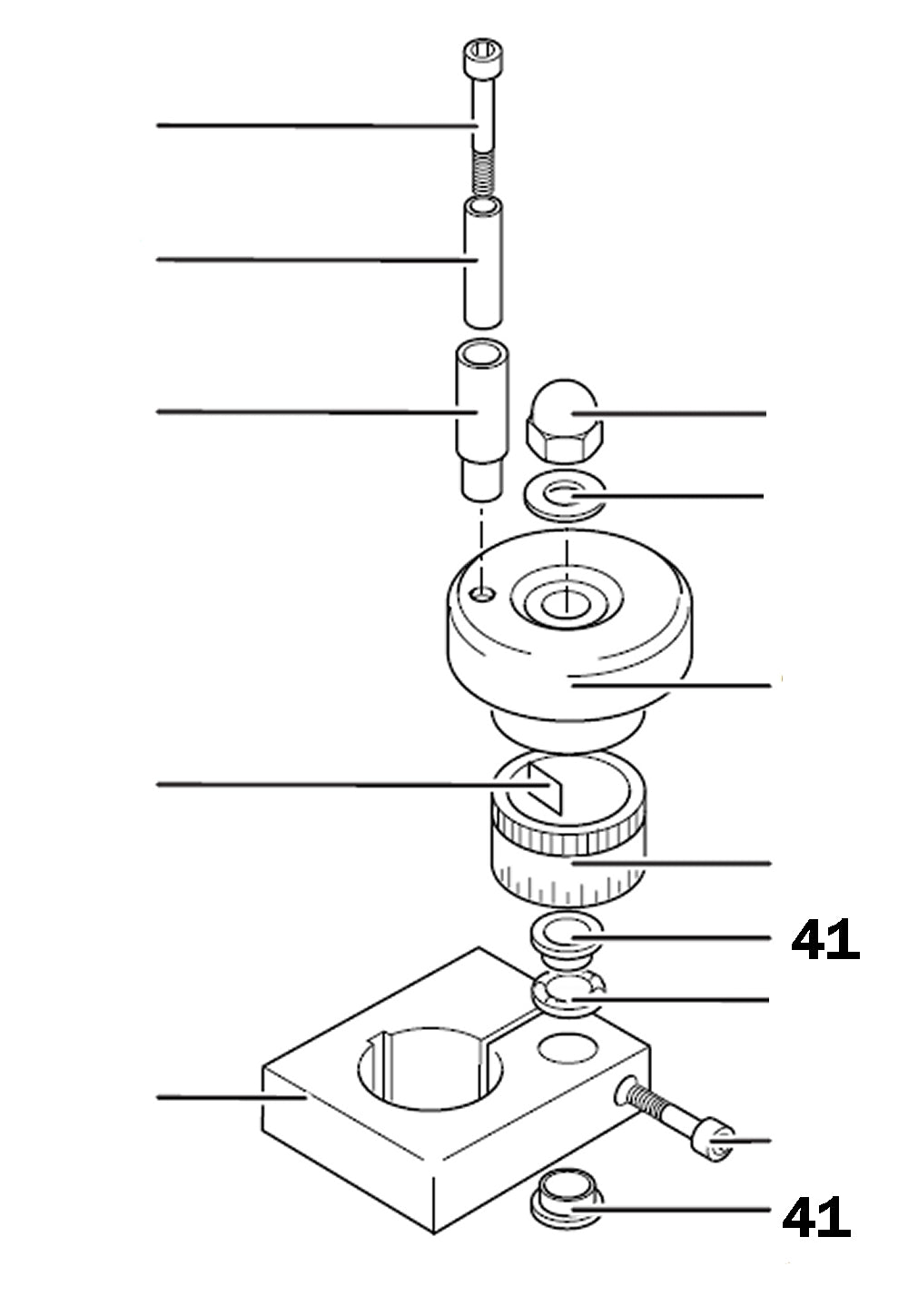 41

41