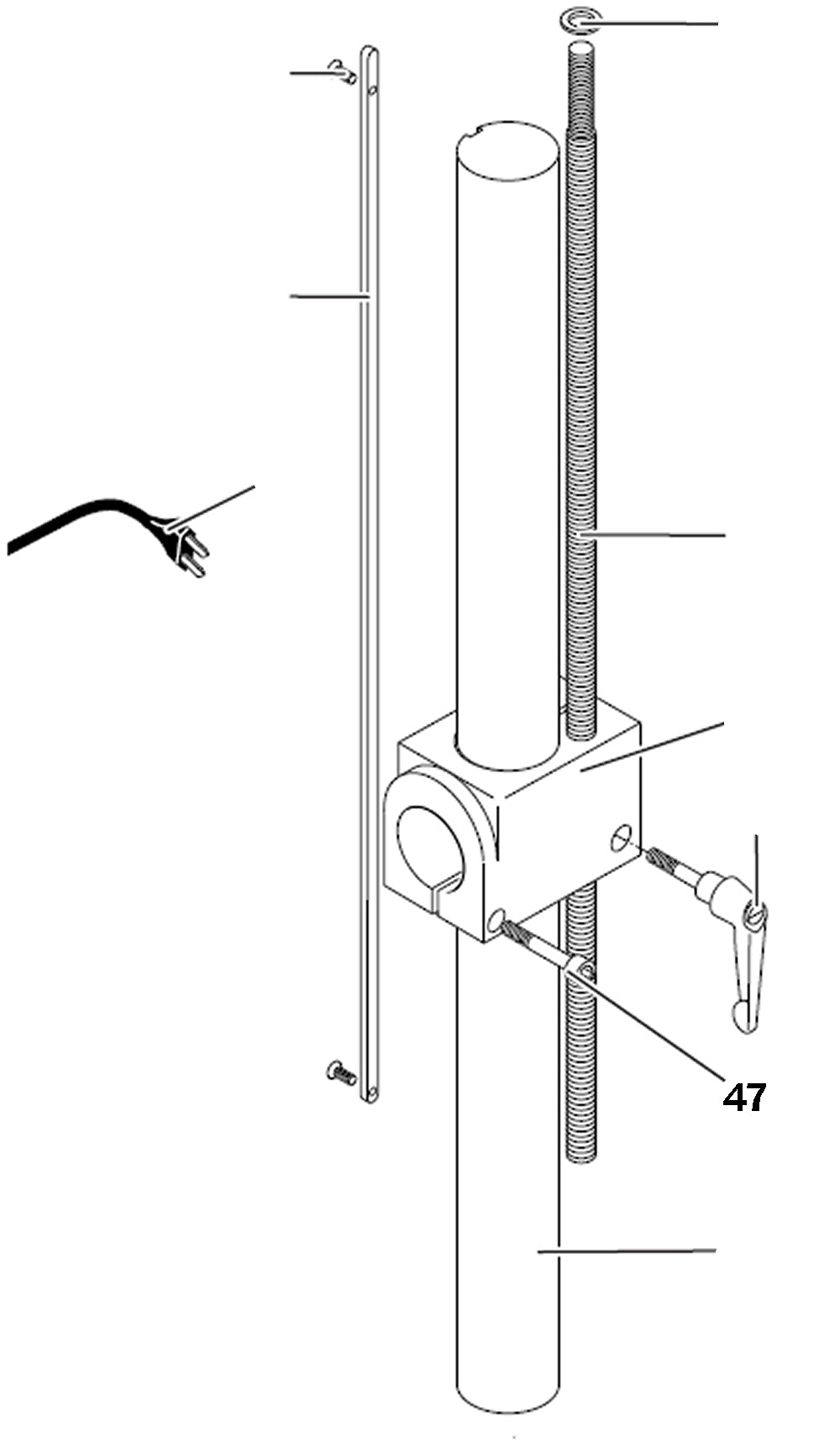 47