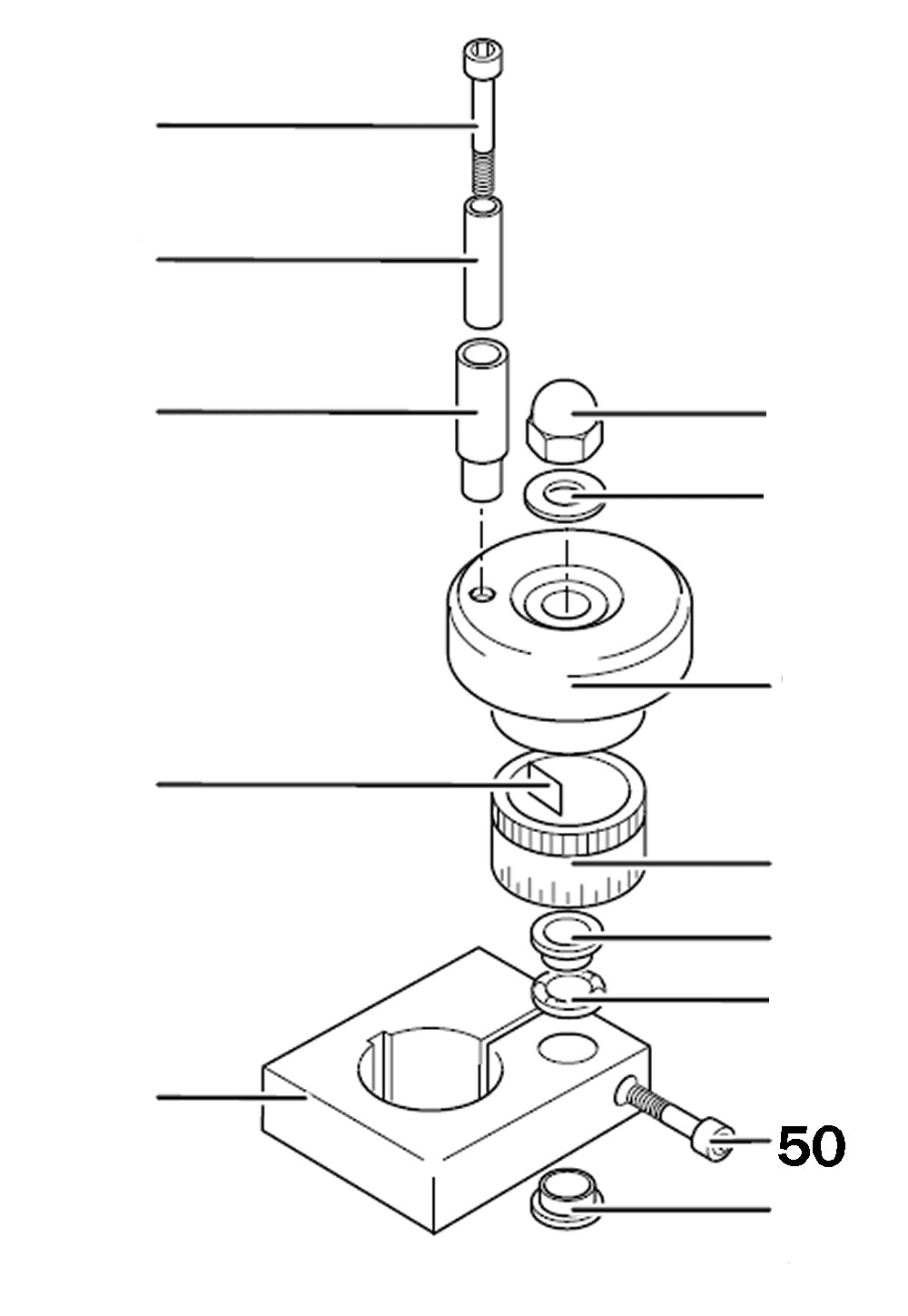 50