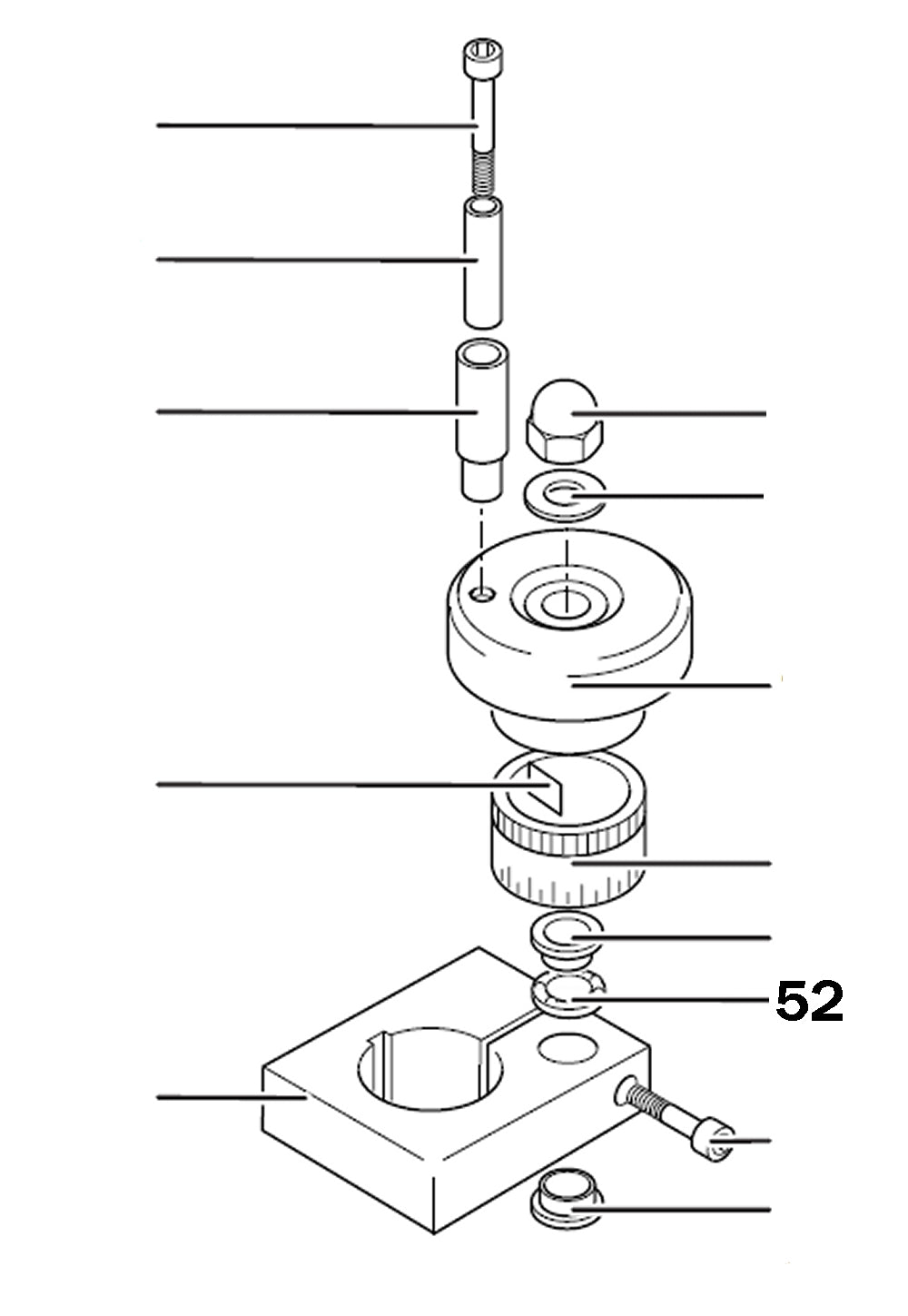 52