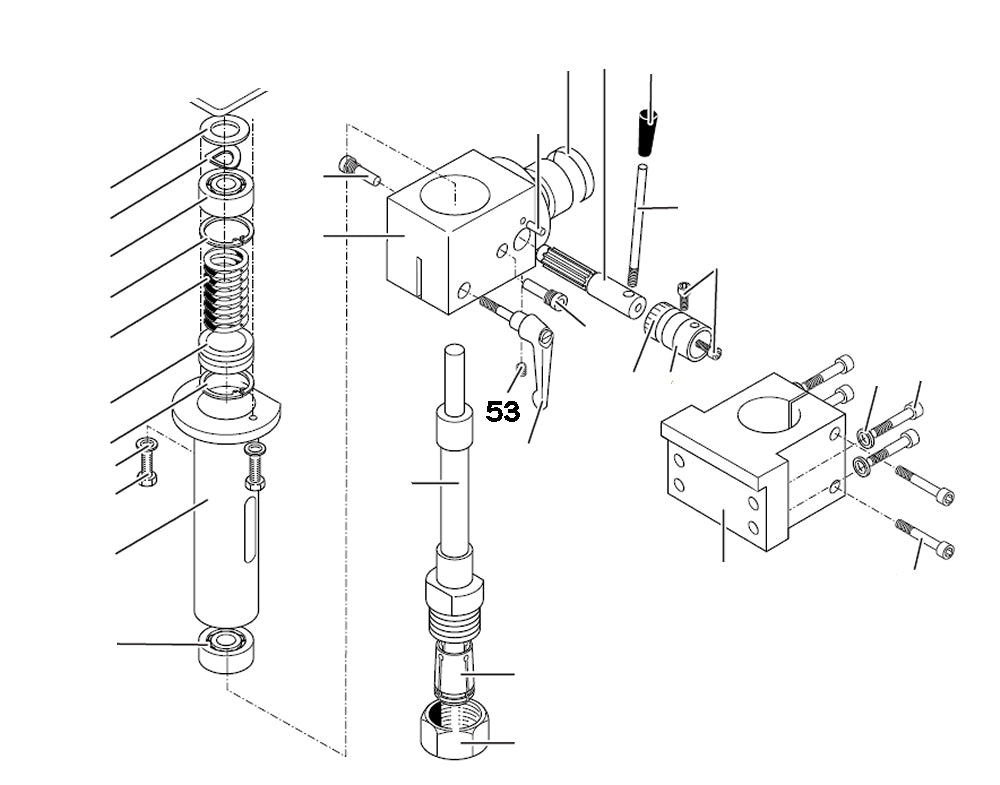 53