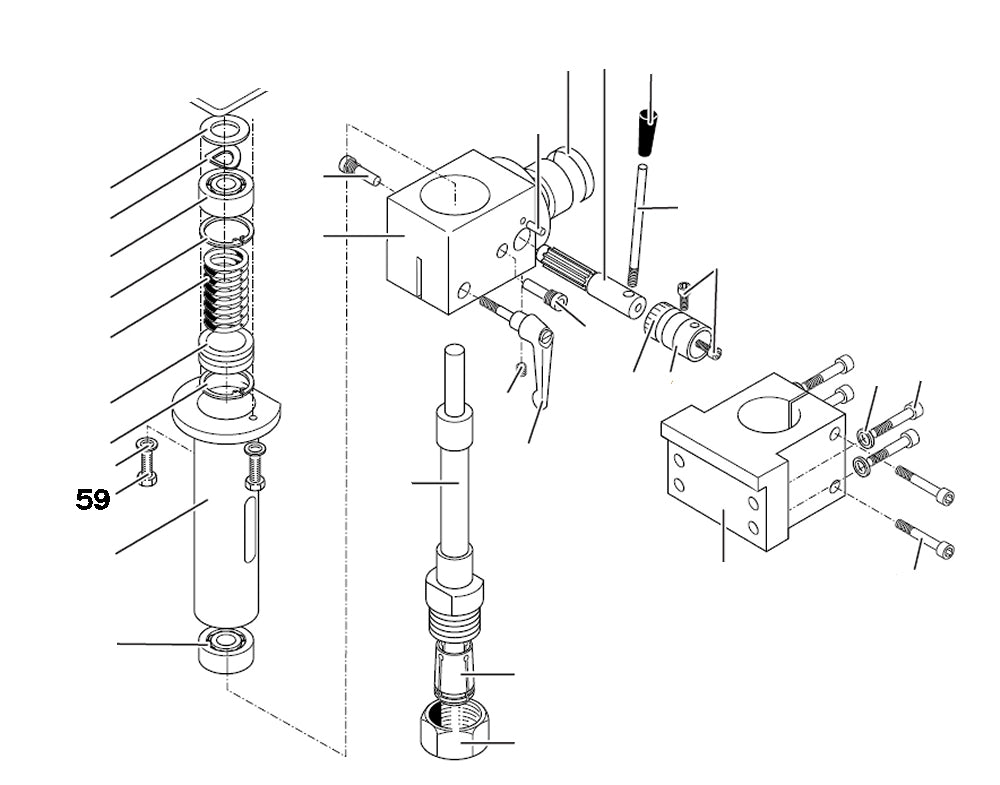 59