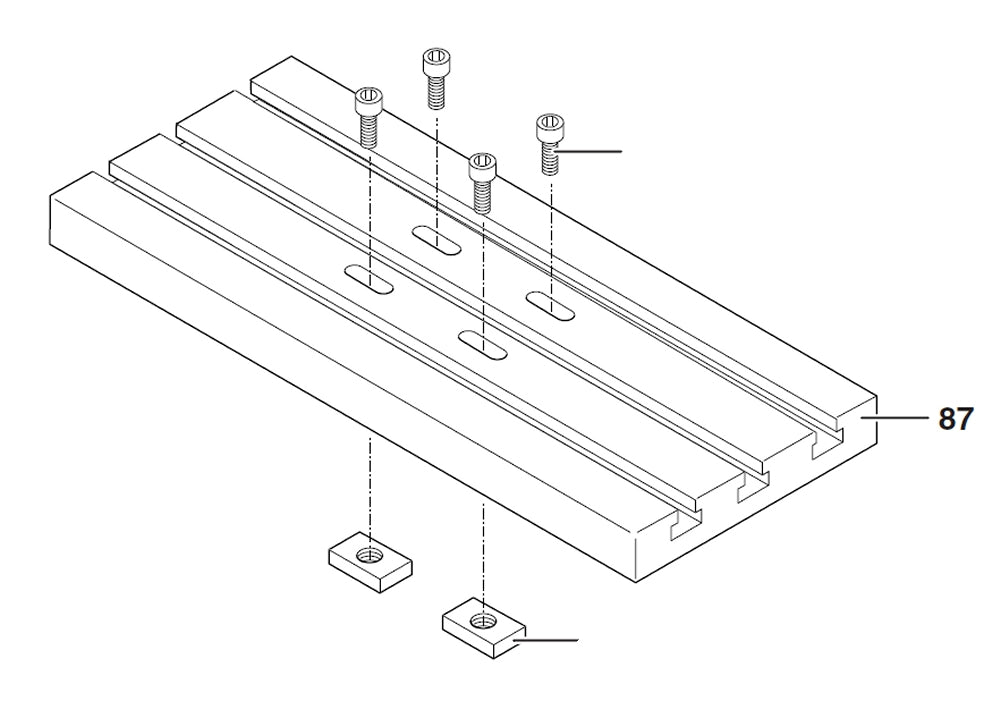 87