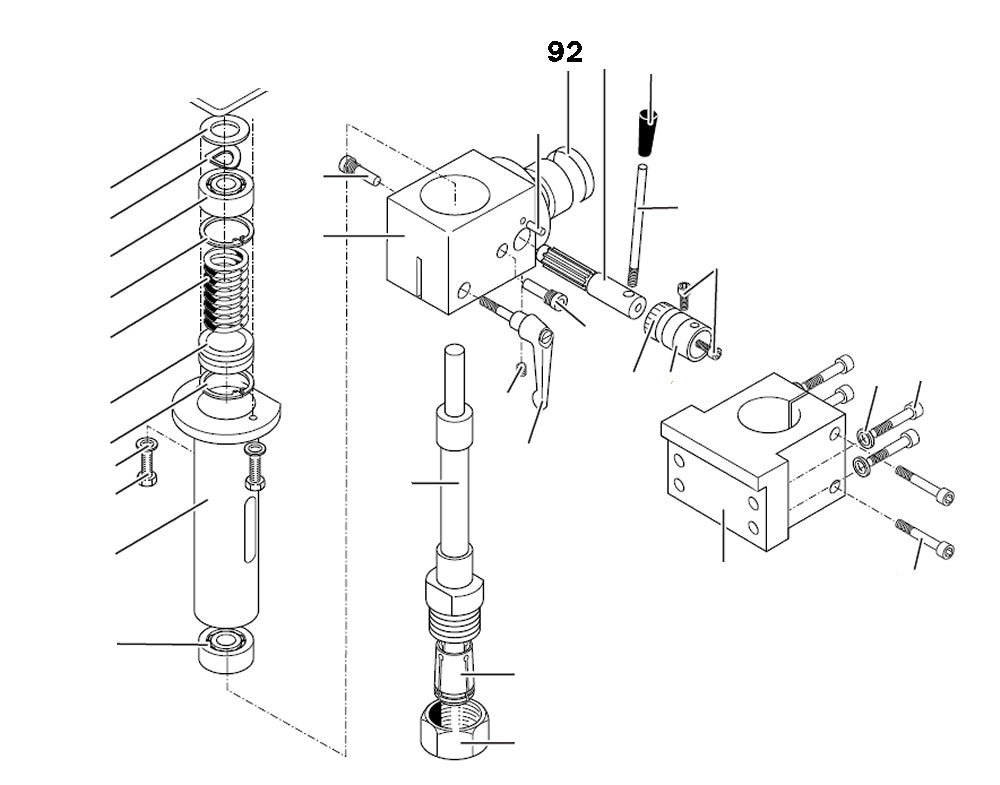 92