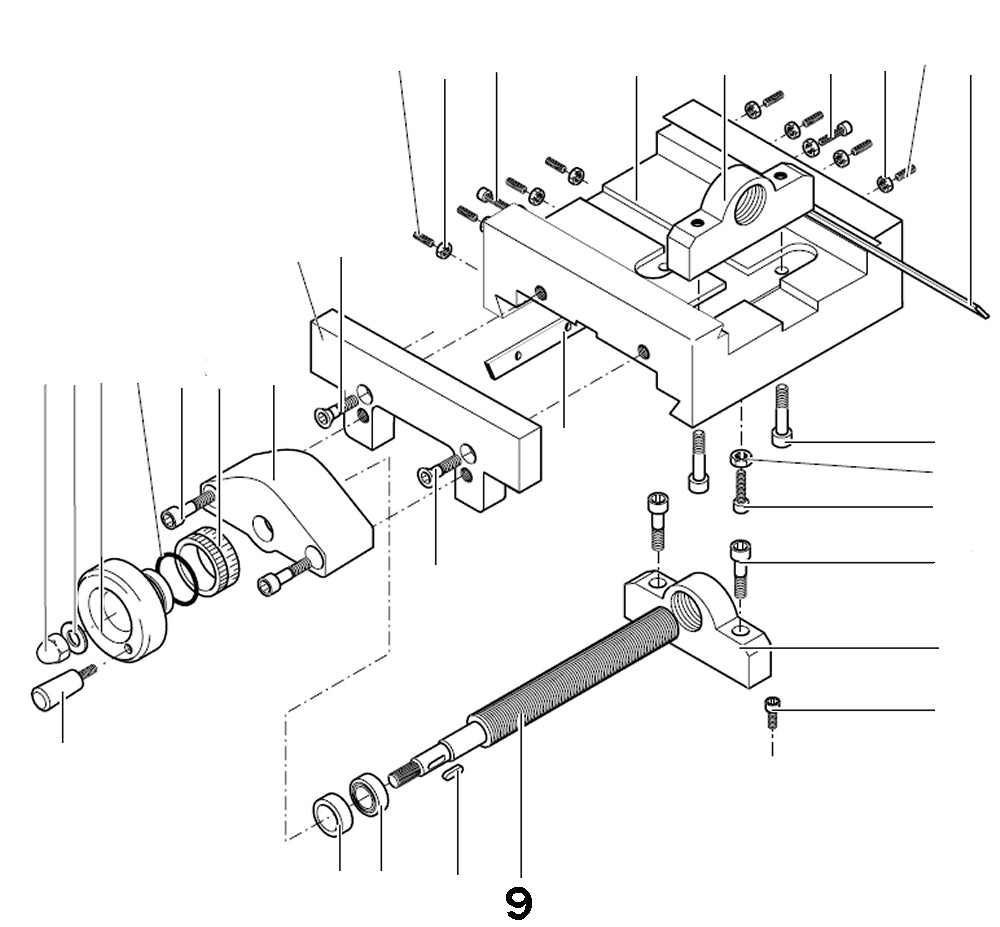 9