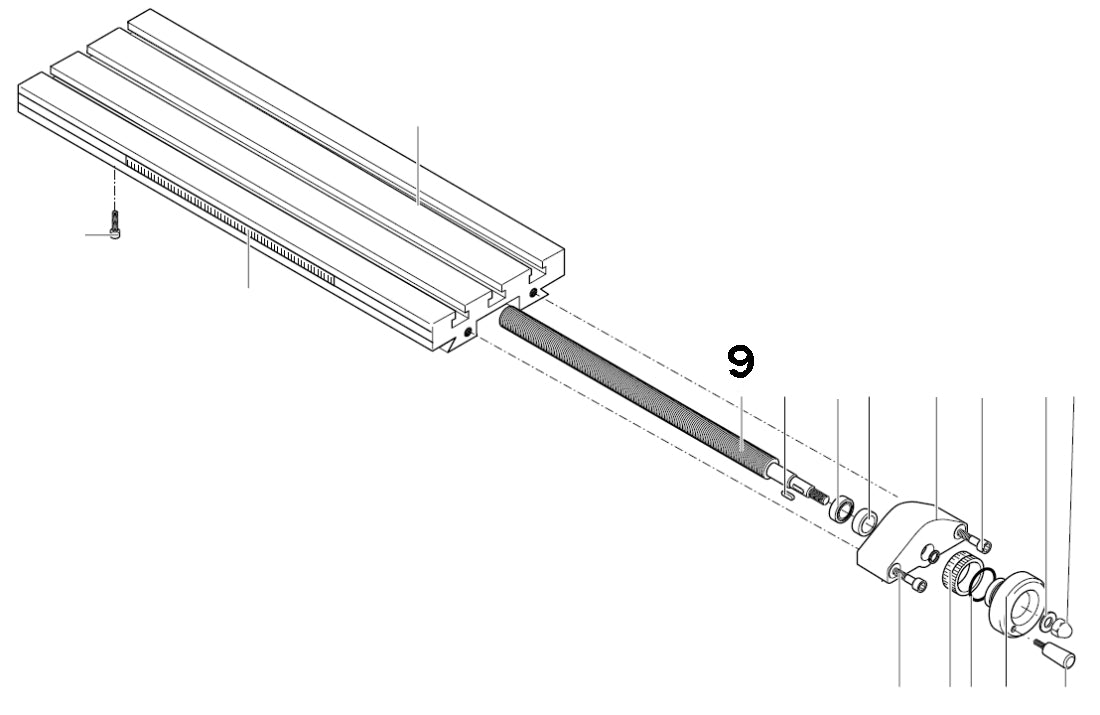 9