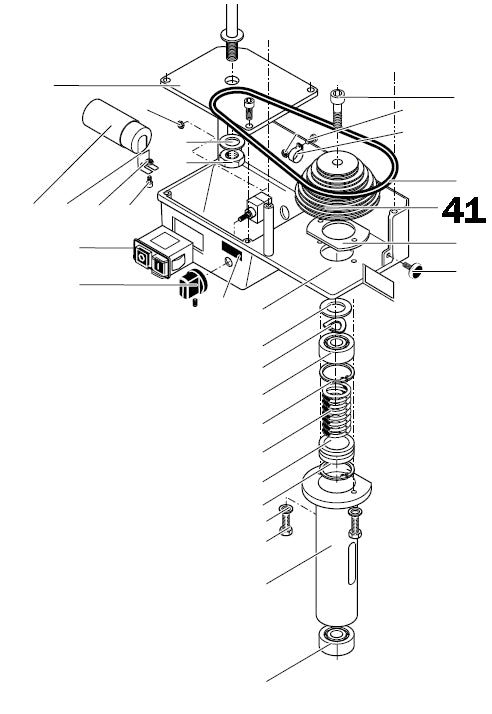 41