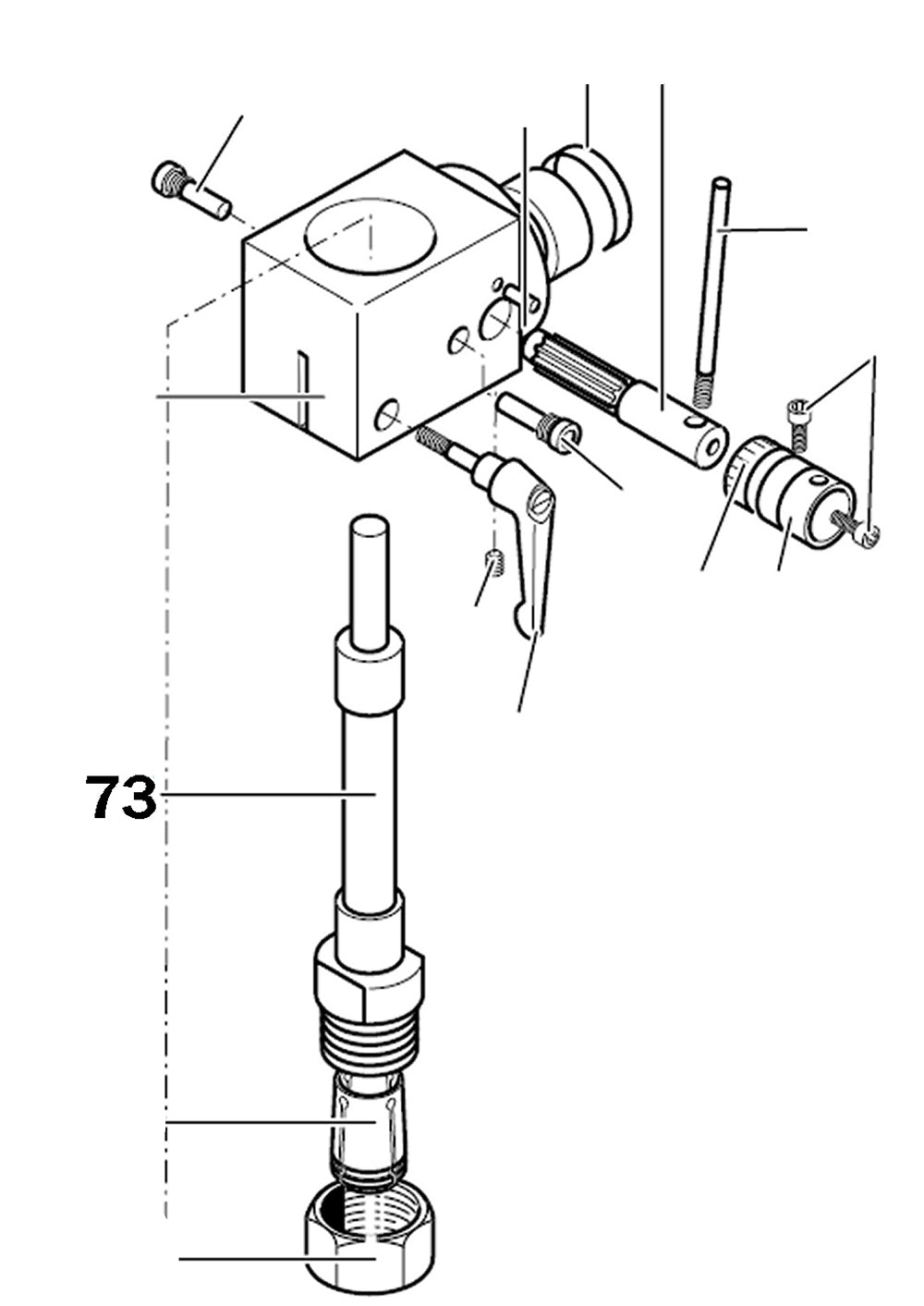 73