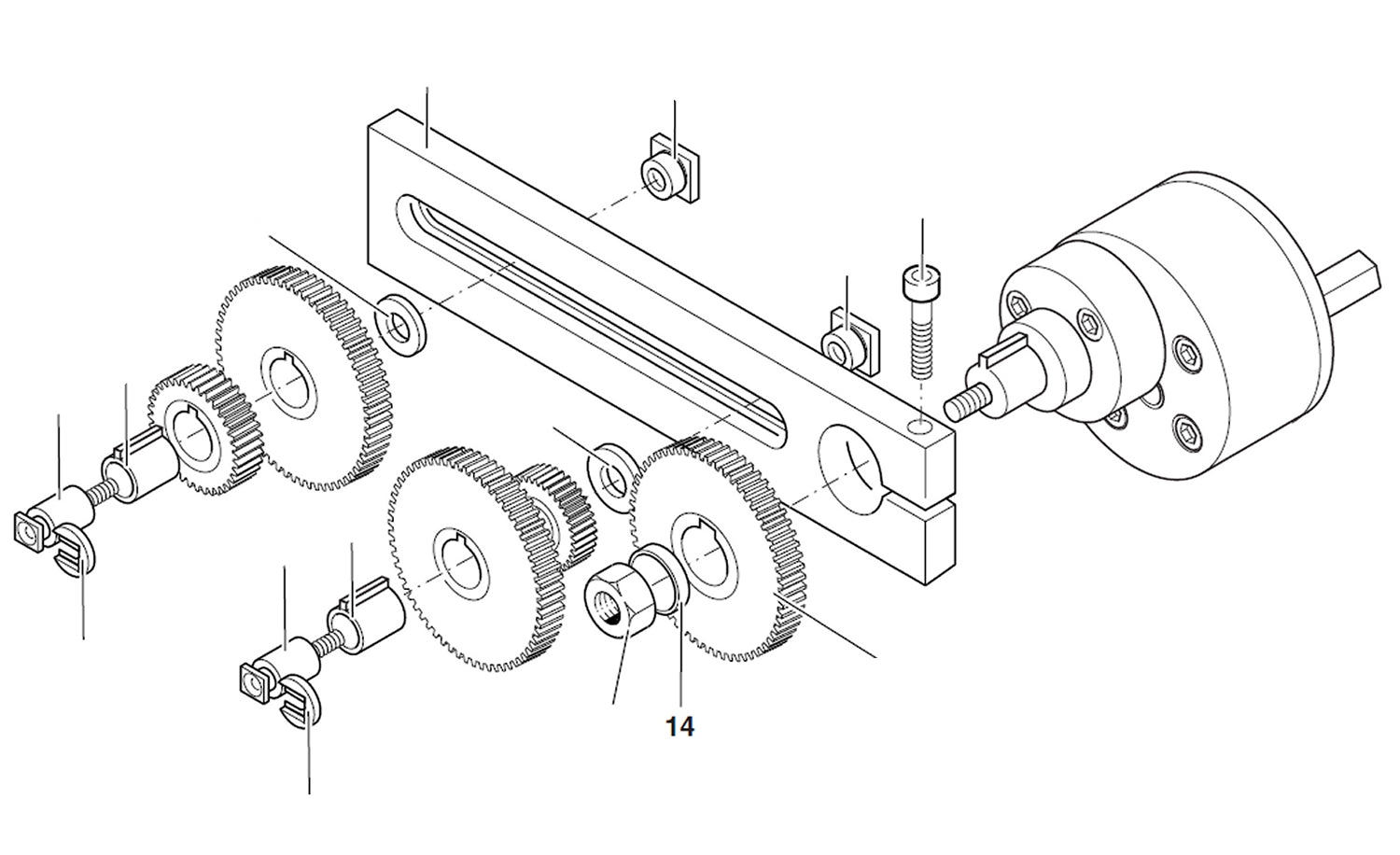 14