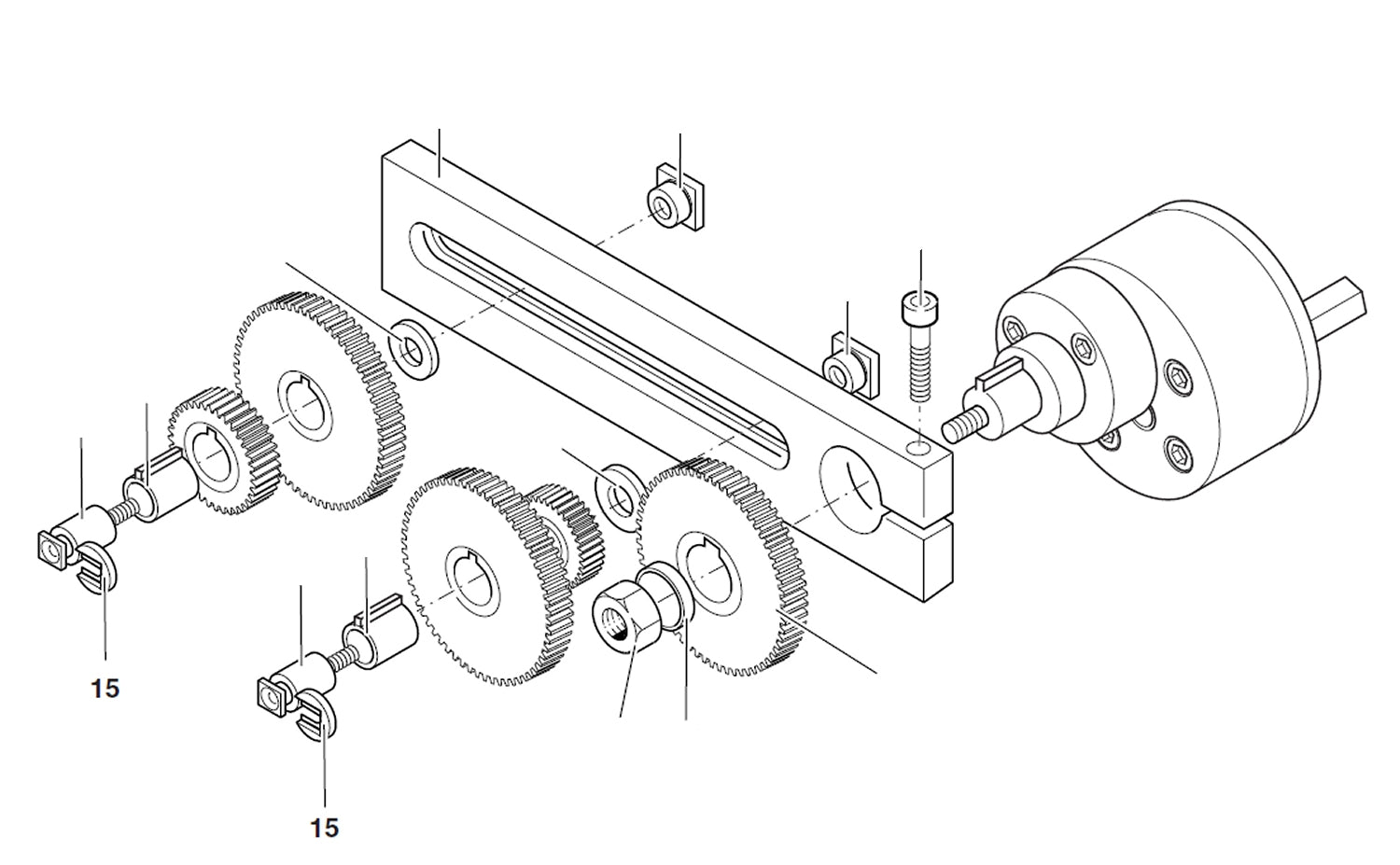 15

15