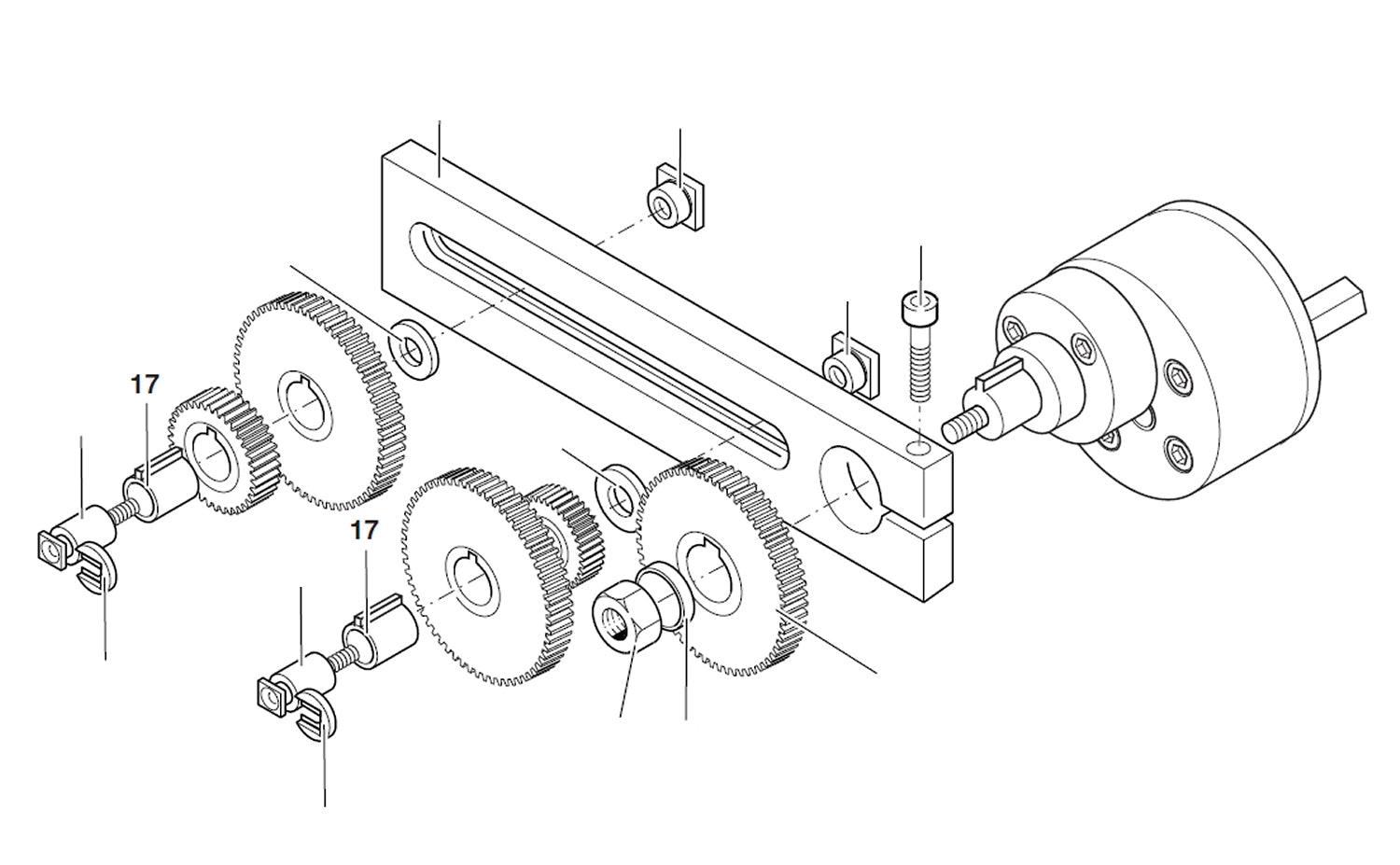 17

17