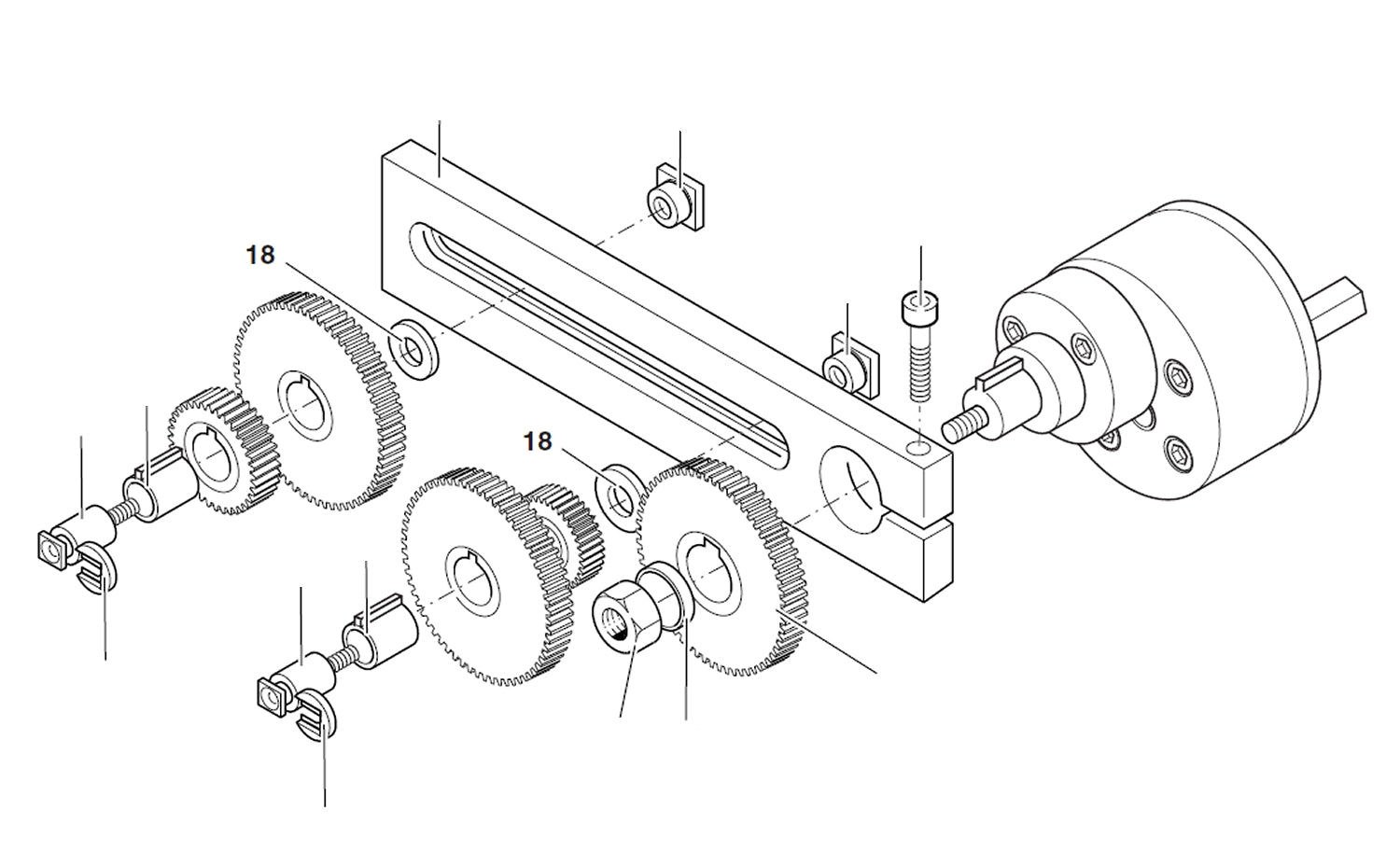 18

18