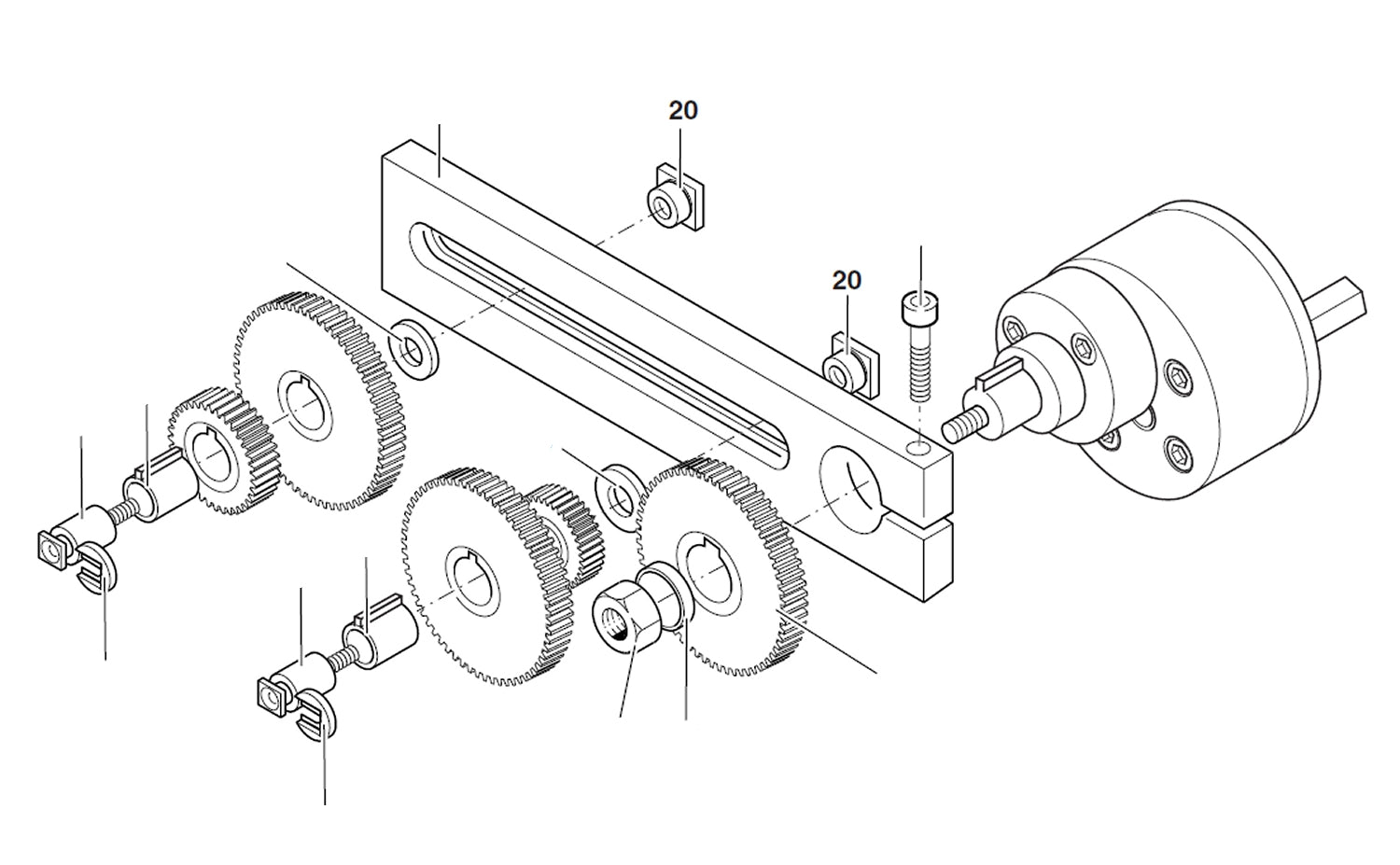 20

20