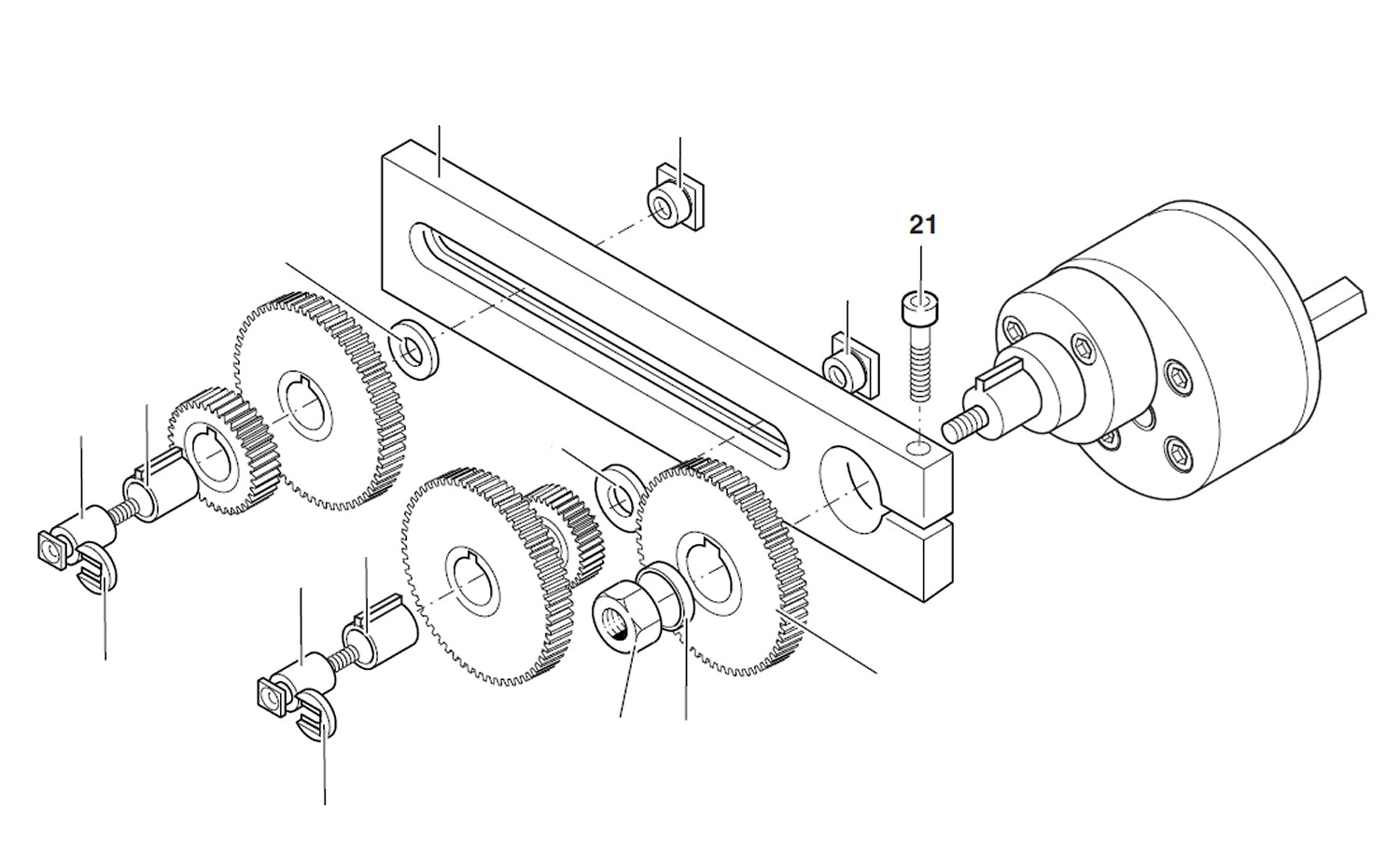 21