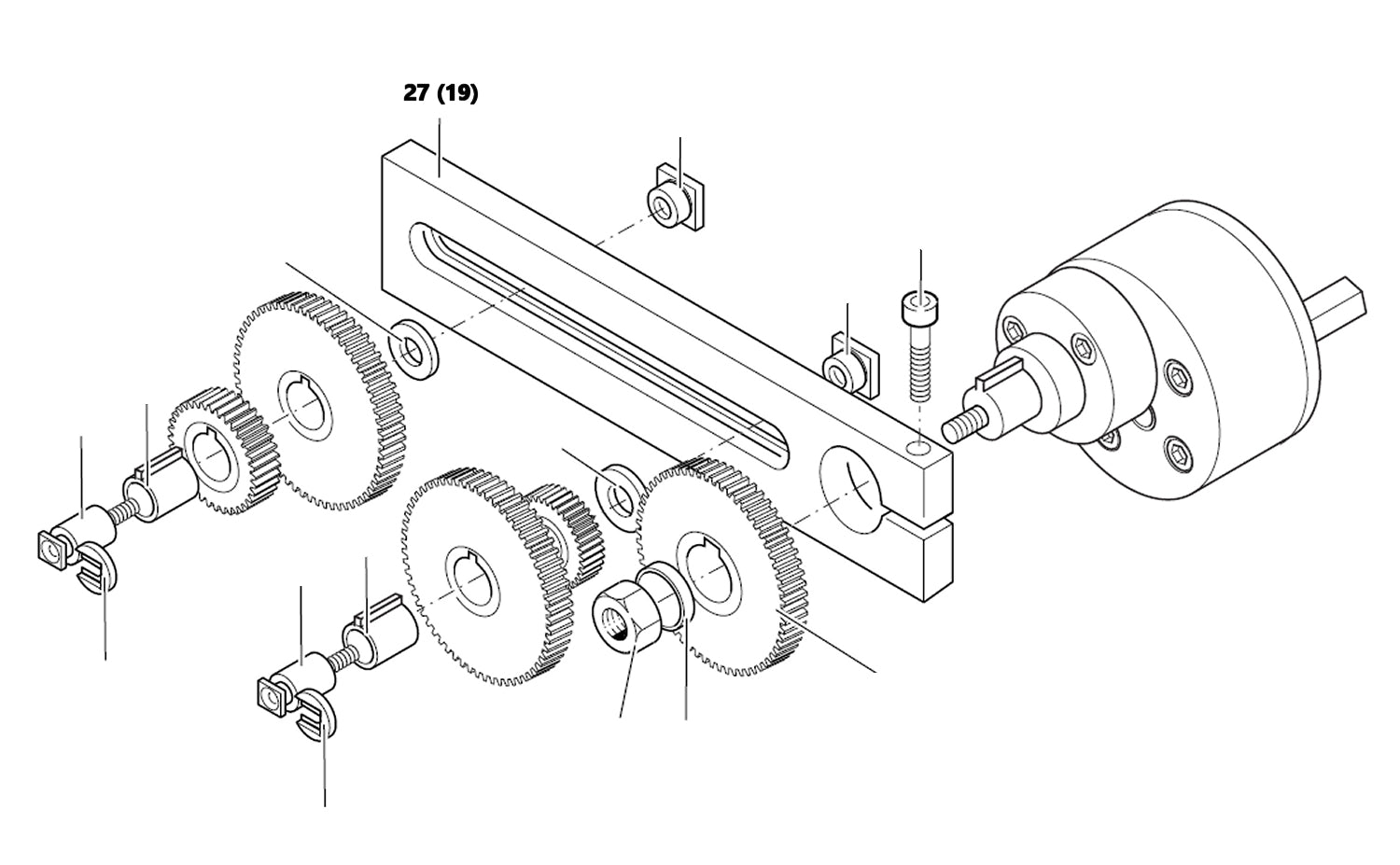 27 (19)