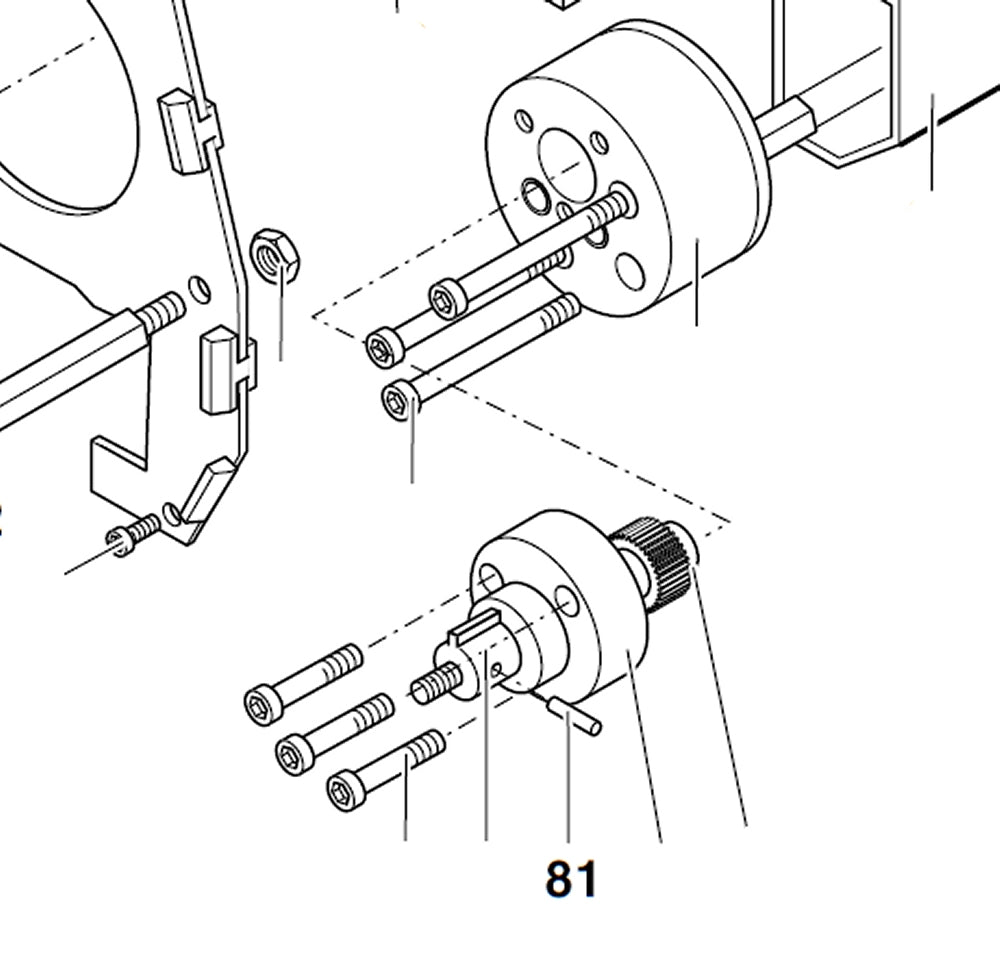 81