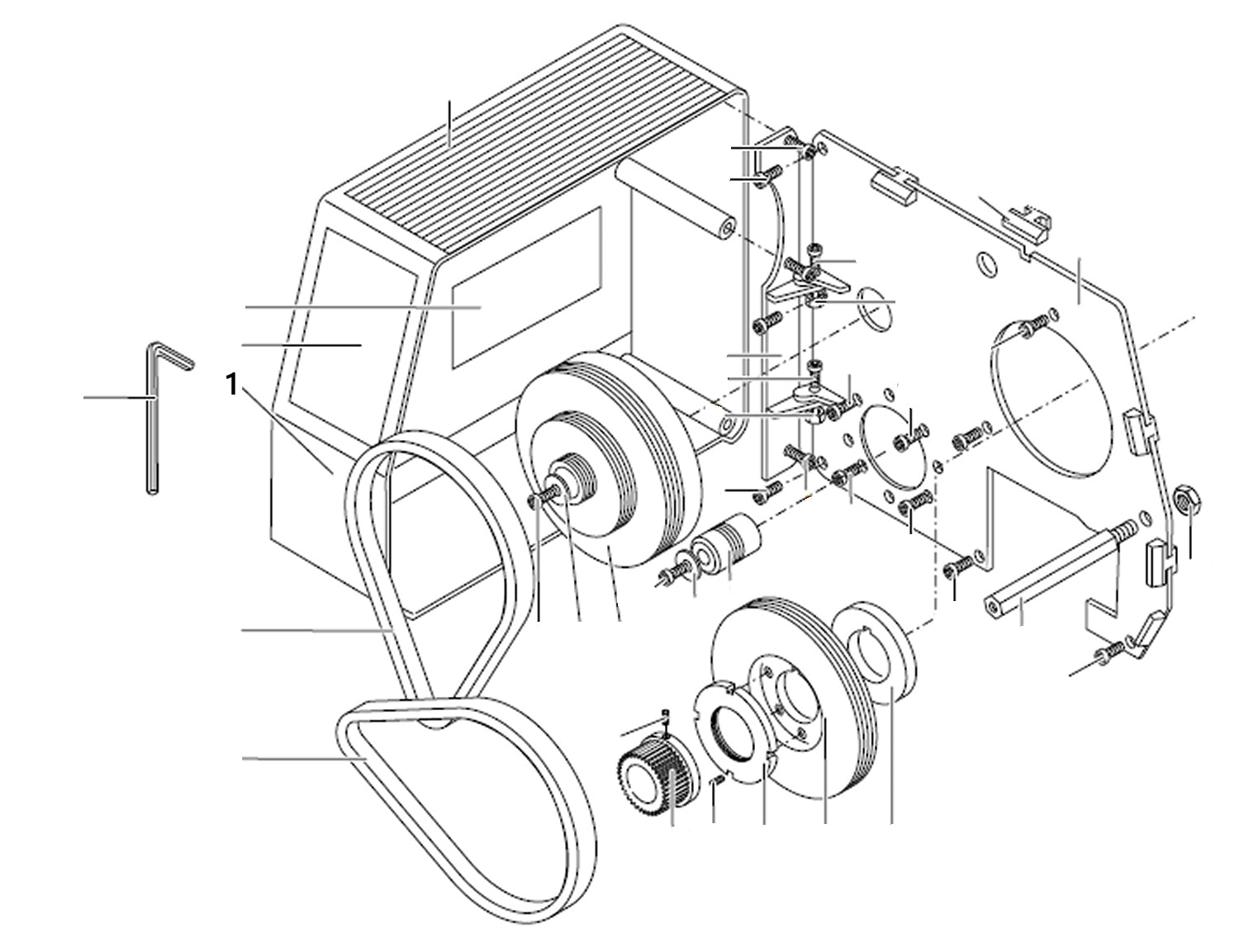 1