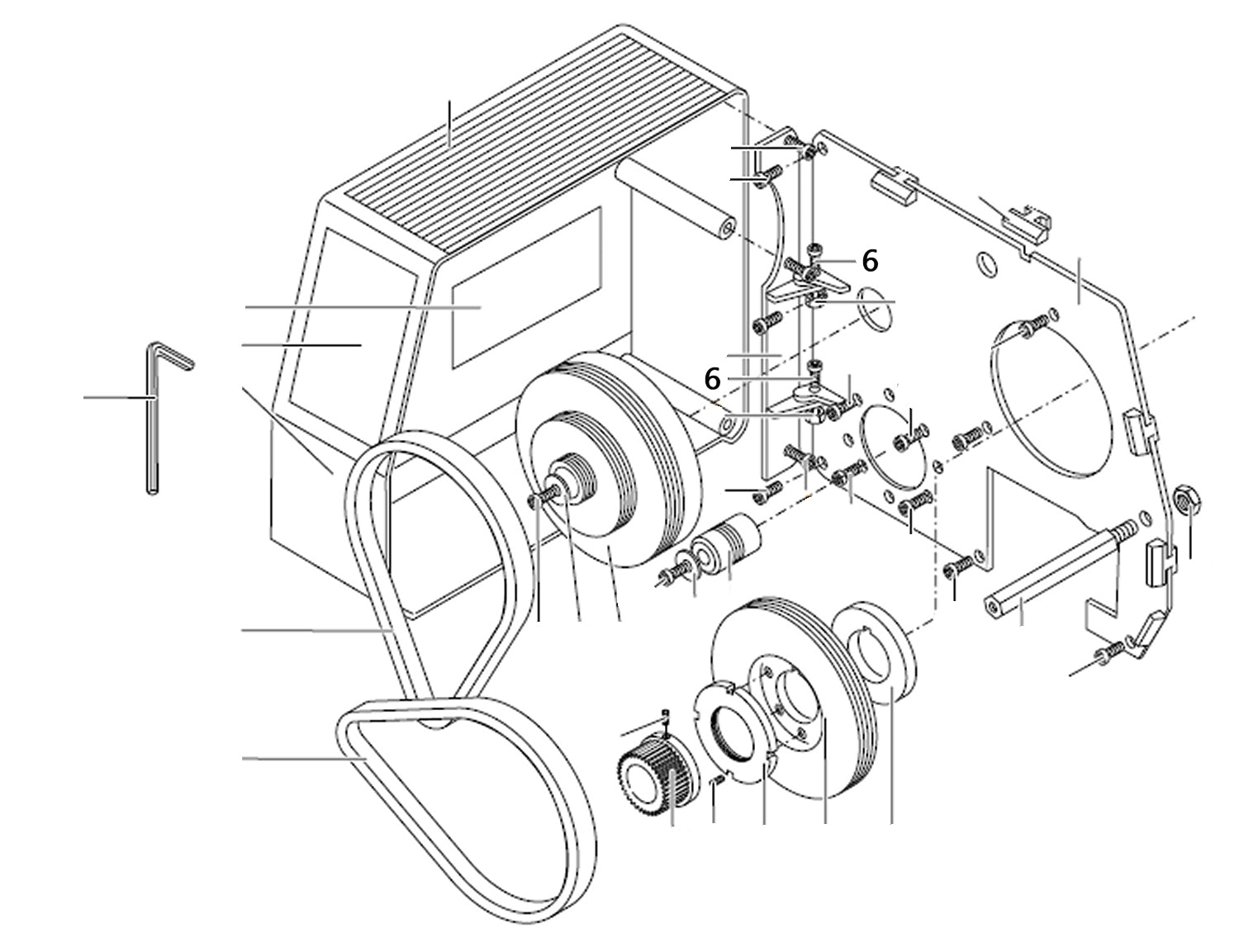 6

6