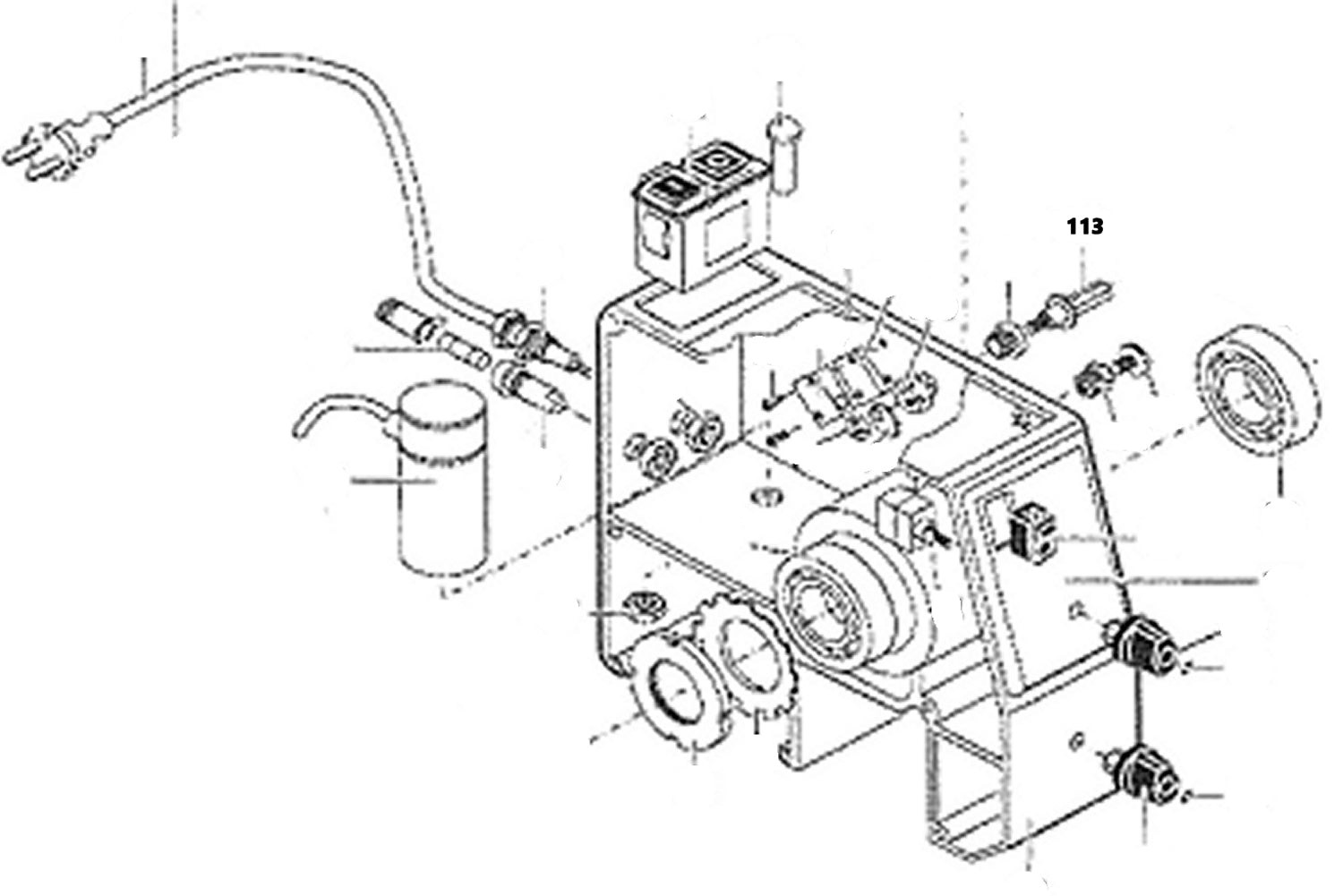 113