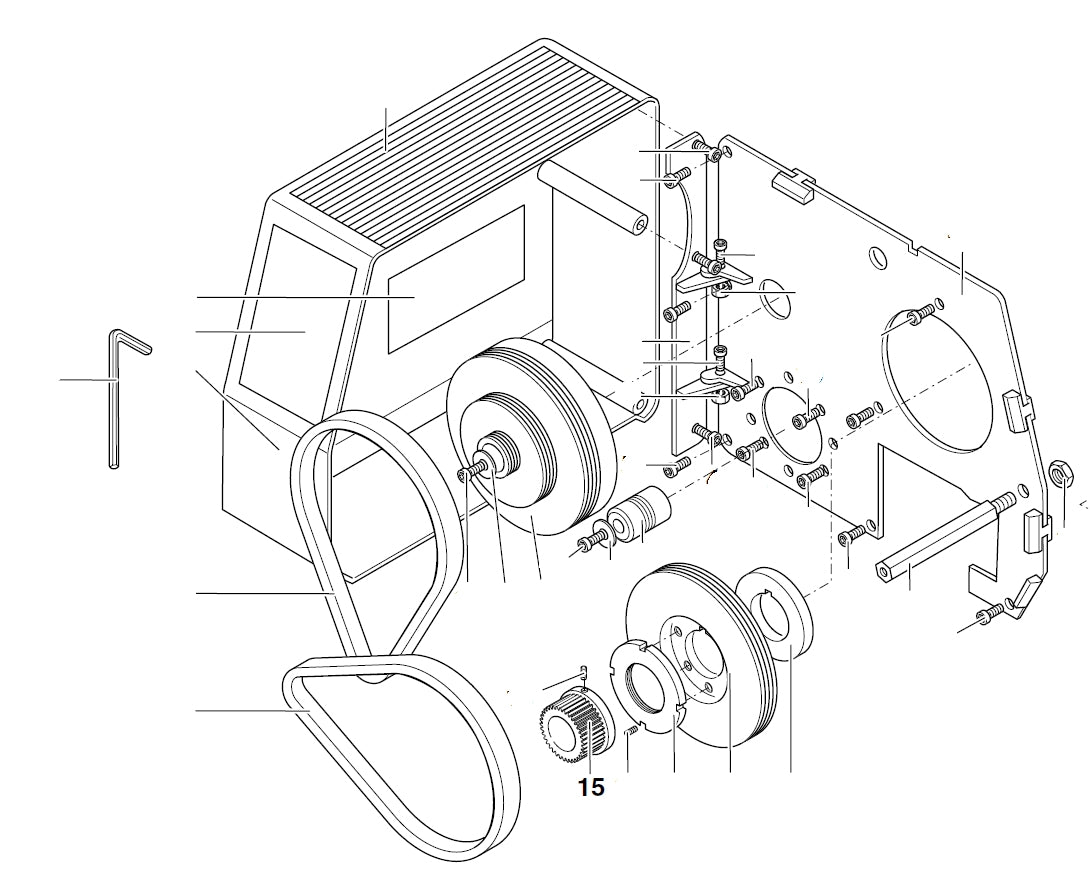 15