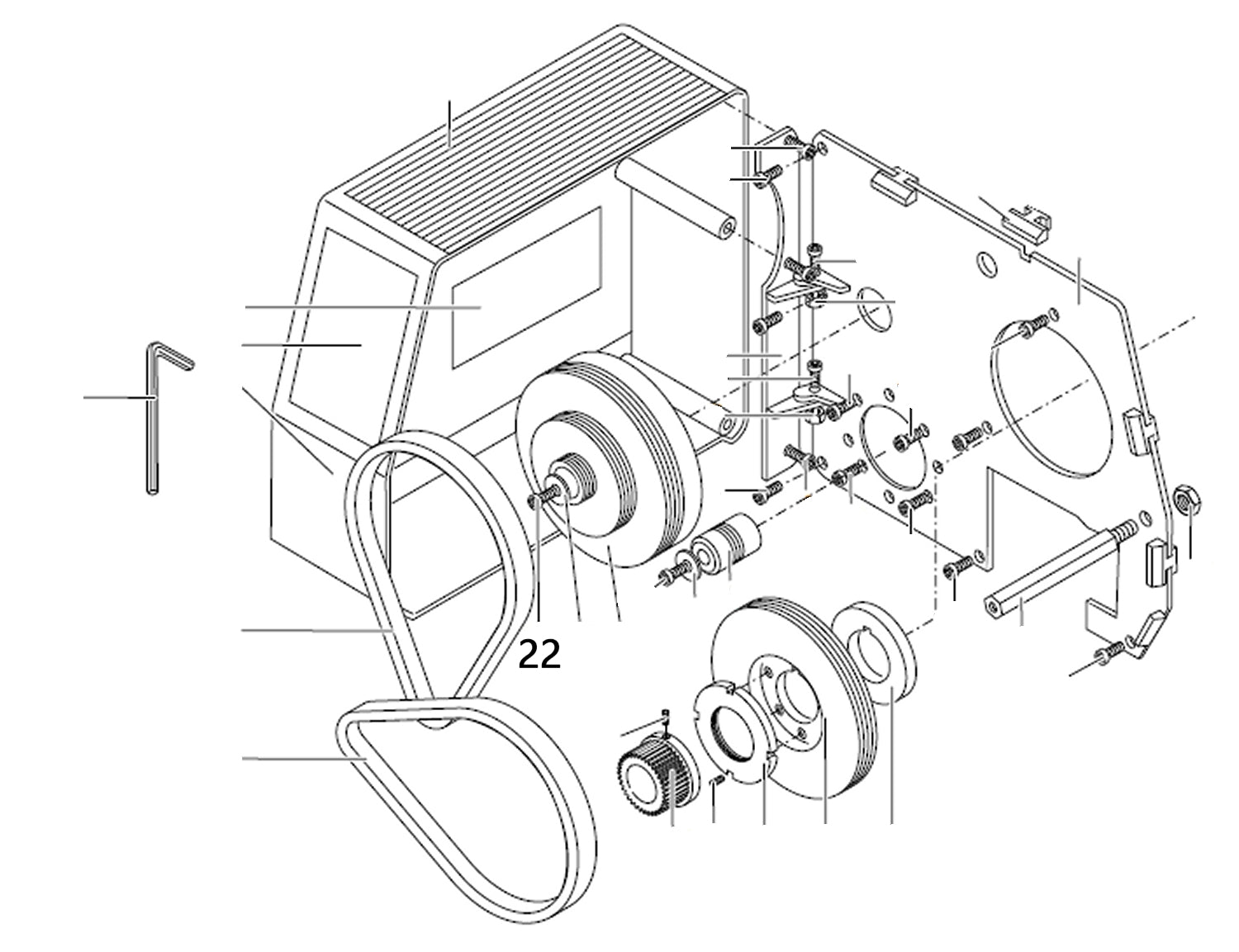 22